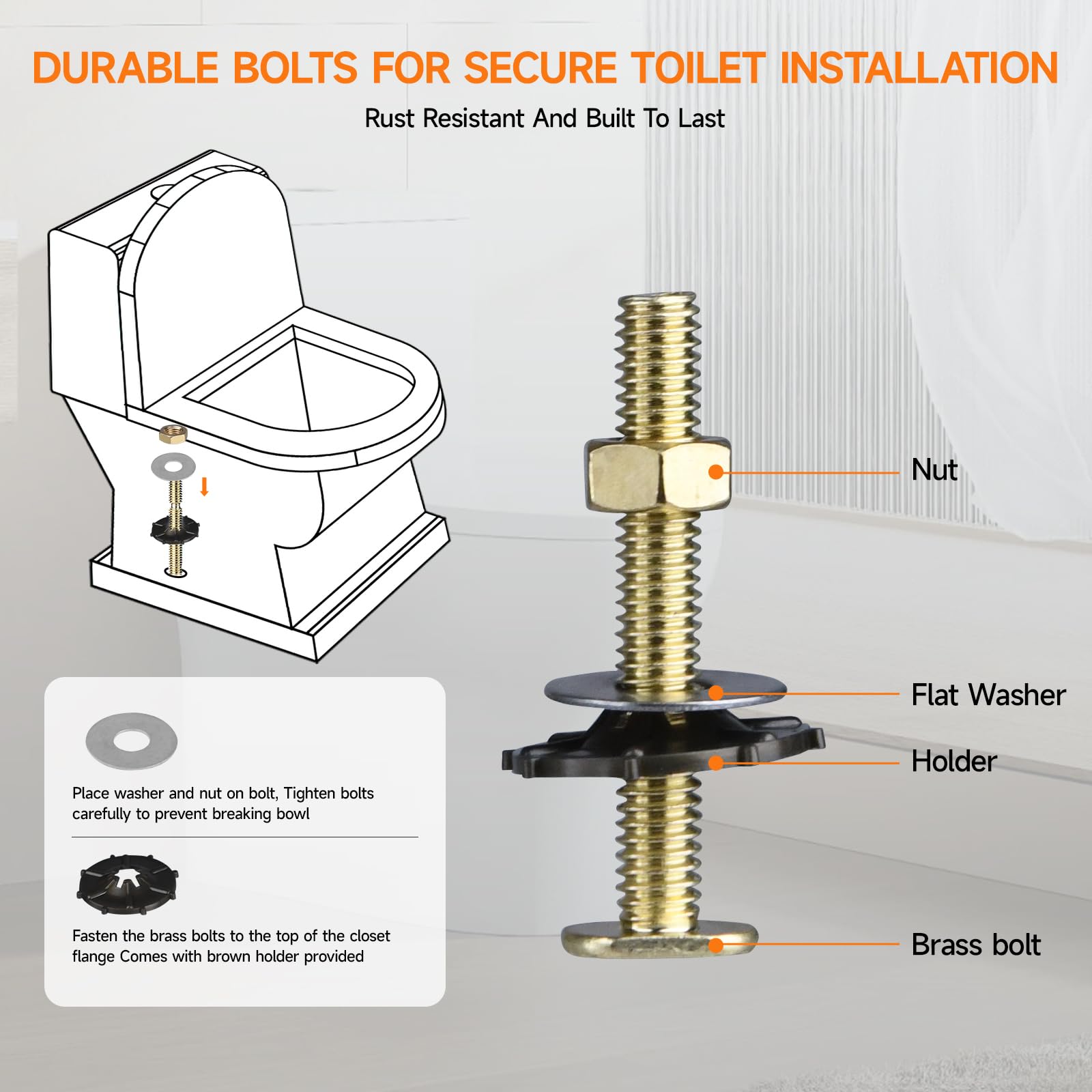 DURABLE BOLTS FOR SECURE TOILET INSTALLATION

Rust Resistant And Built To Last

Nut

Flat Washer

Holder

Brass bolt

Place washer and nut on bolt, Tighten bolts carefully to prevent breaking bowl

Fasten the brass bolts to the top of the closet flange Comes with brown holder provided