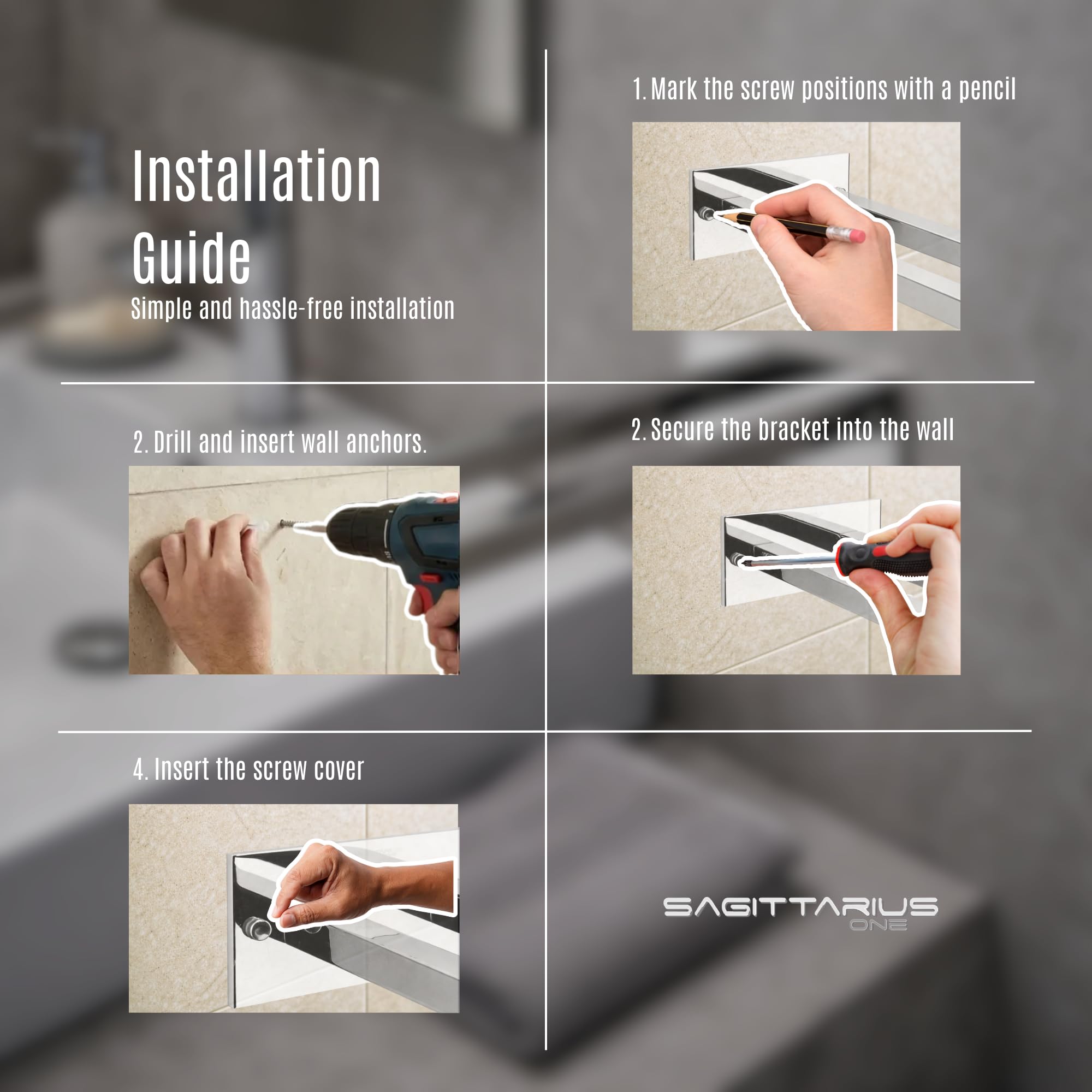 Installation Guide

Simple and hassle-free installation

1. Mark the screw positions with a pencil

2. Drill and insert wall anchors.

2. Secure the bracket into the wall

4. Insert the screw cover

SAGITTARIUS
ONE