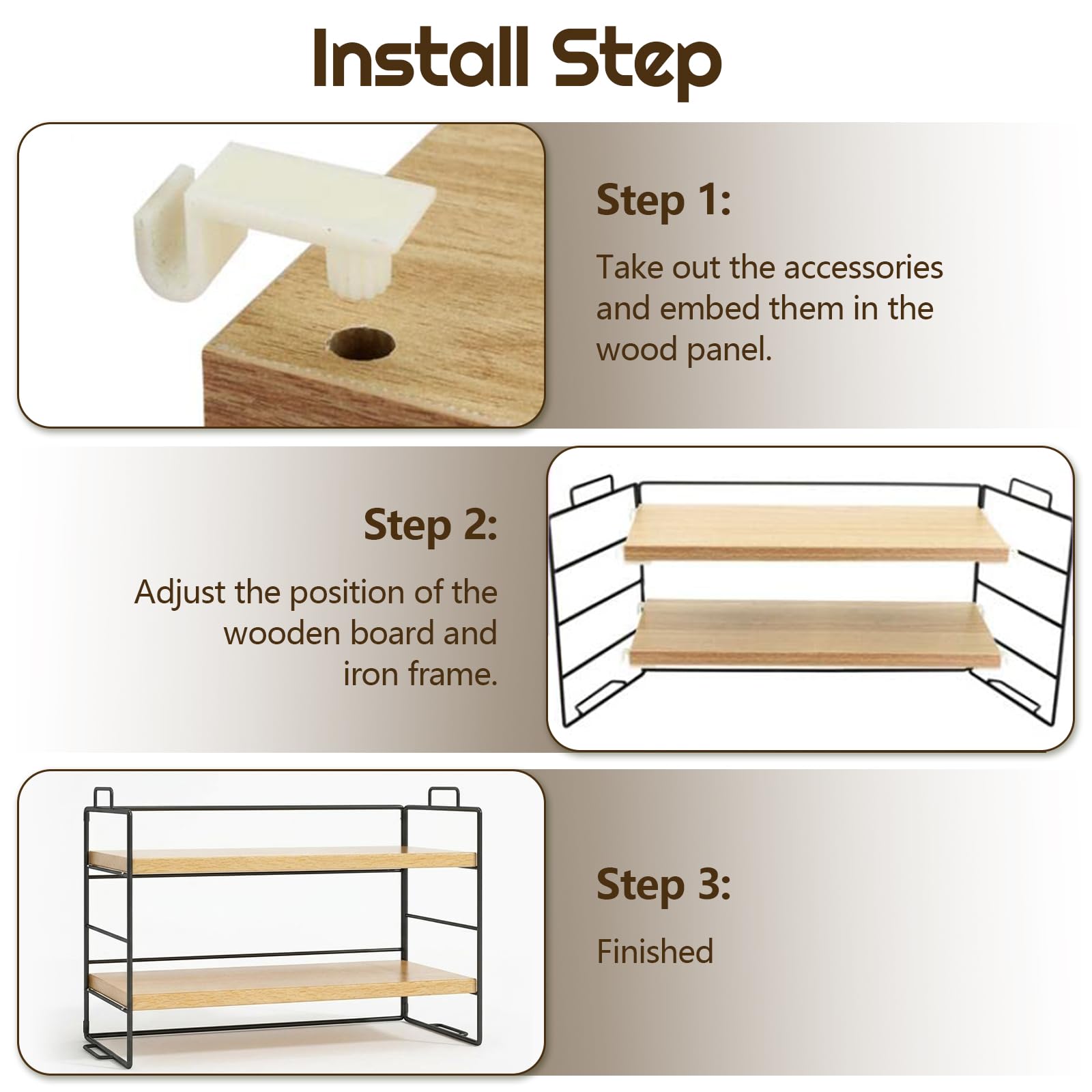 Install Step

Step 1:

Take out the accessories and embed them in the wood panel.

Step 2:

Adjust the position of the wooden board and iron frame.

Step 3:

Finished