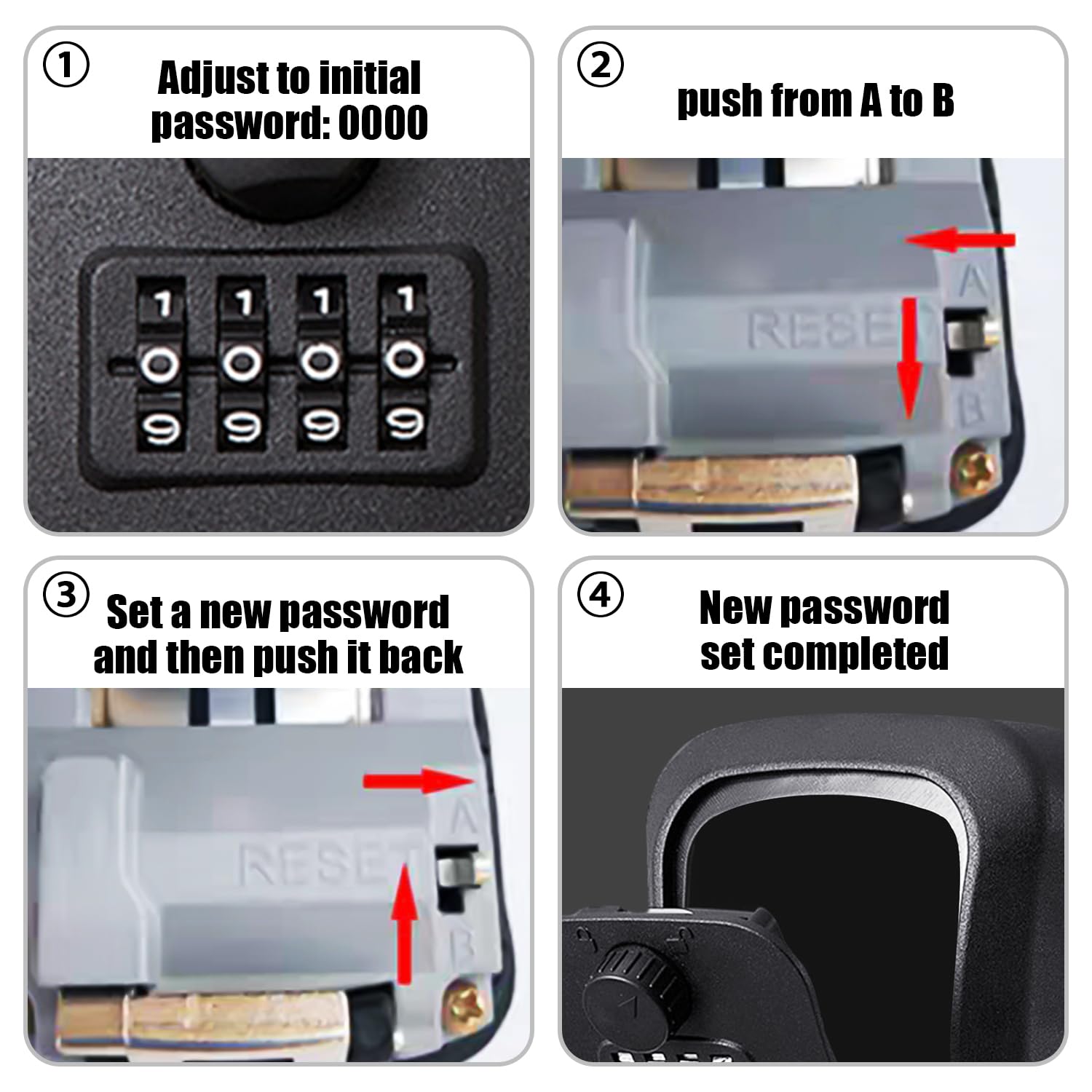 ① Adjust to initial password: 0000

1 1 1 1
0 0 0 0
9 9 9 9

② push from A to B

RESET
A
B

③ Set a new password and then push it back

RESET
A
B

④ New password set completed