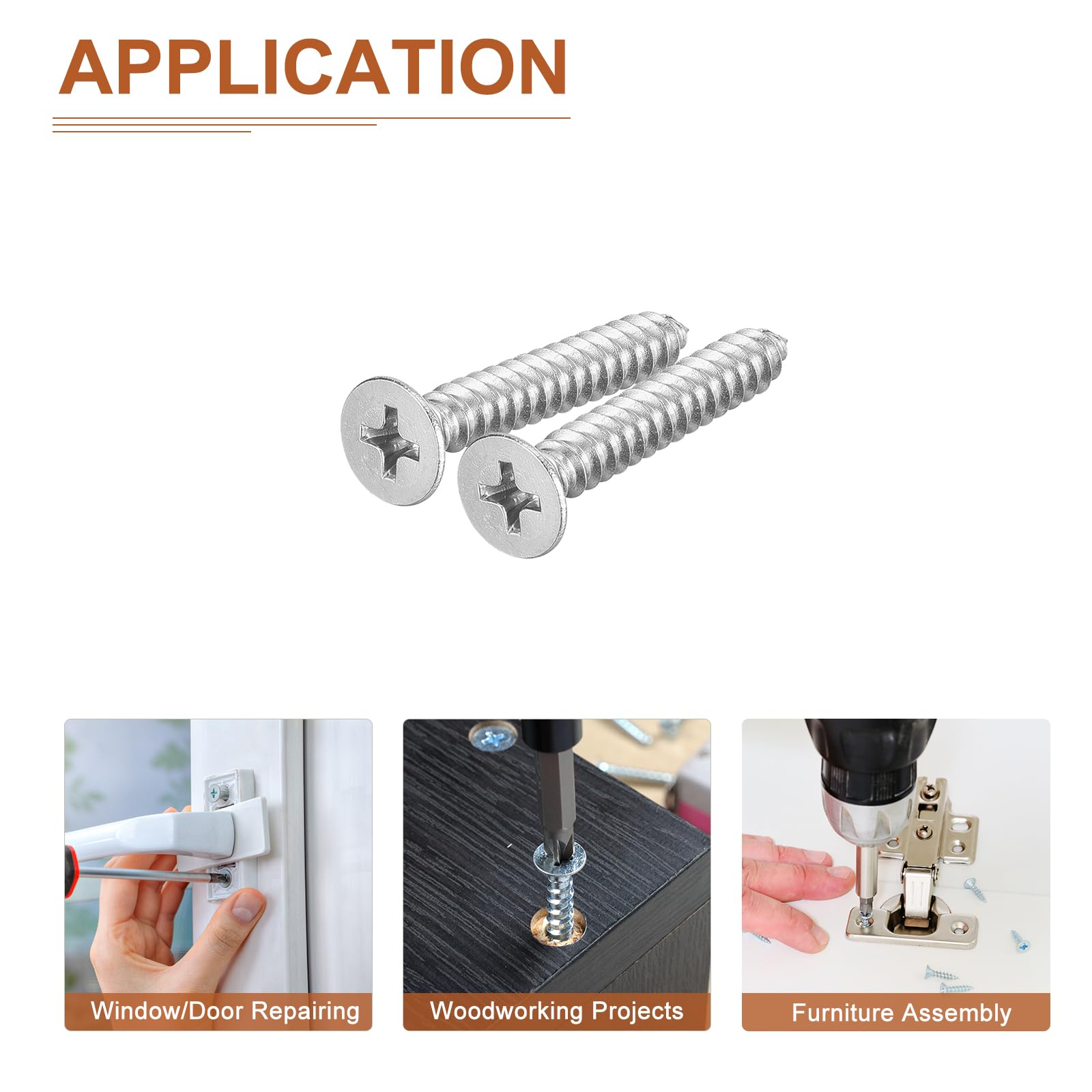 APPLICATION

Window/Door Repairing

Woodworking Projects

Furniture Assembly