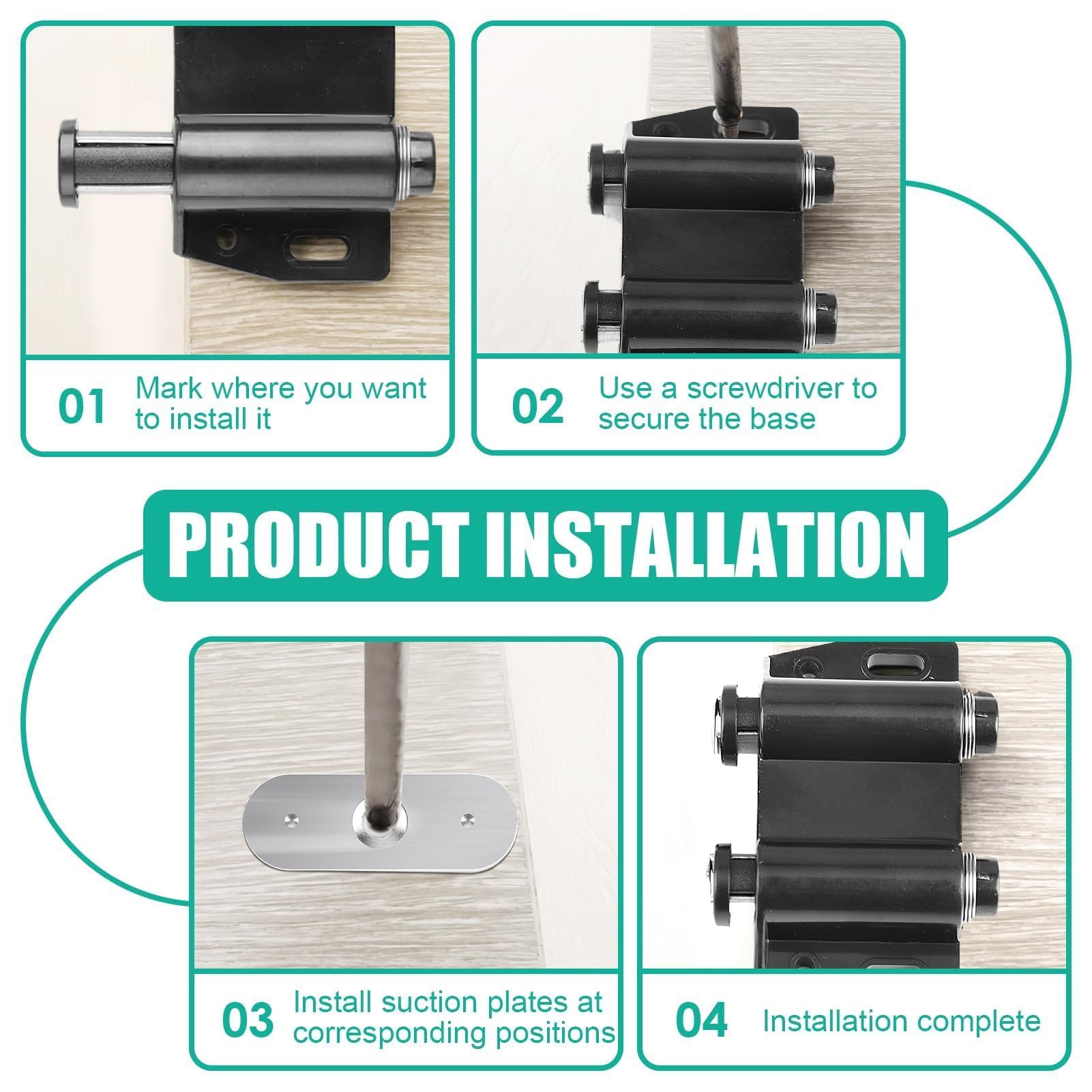 01 Mark where you want to install it

02 Use a screwdriver to secure the base

PRODUCT INSTALLATION

03 Install suction plates at corresponding positions

04 Installation complete