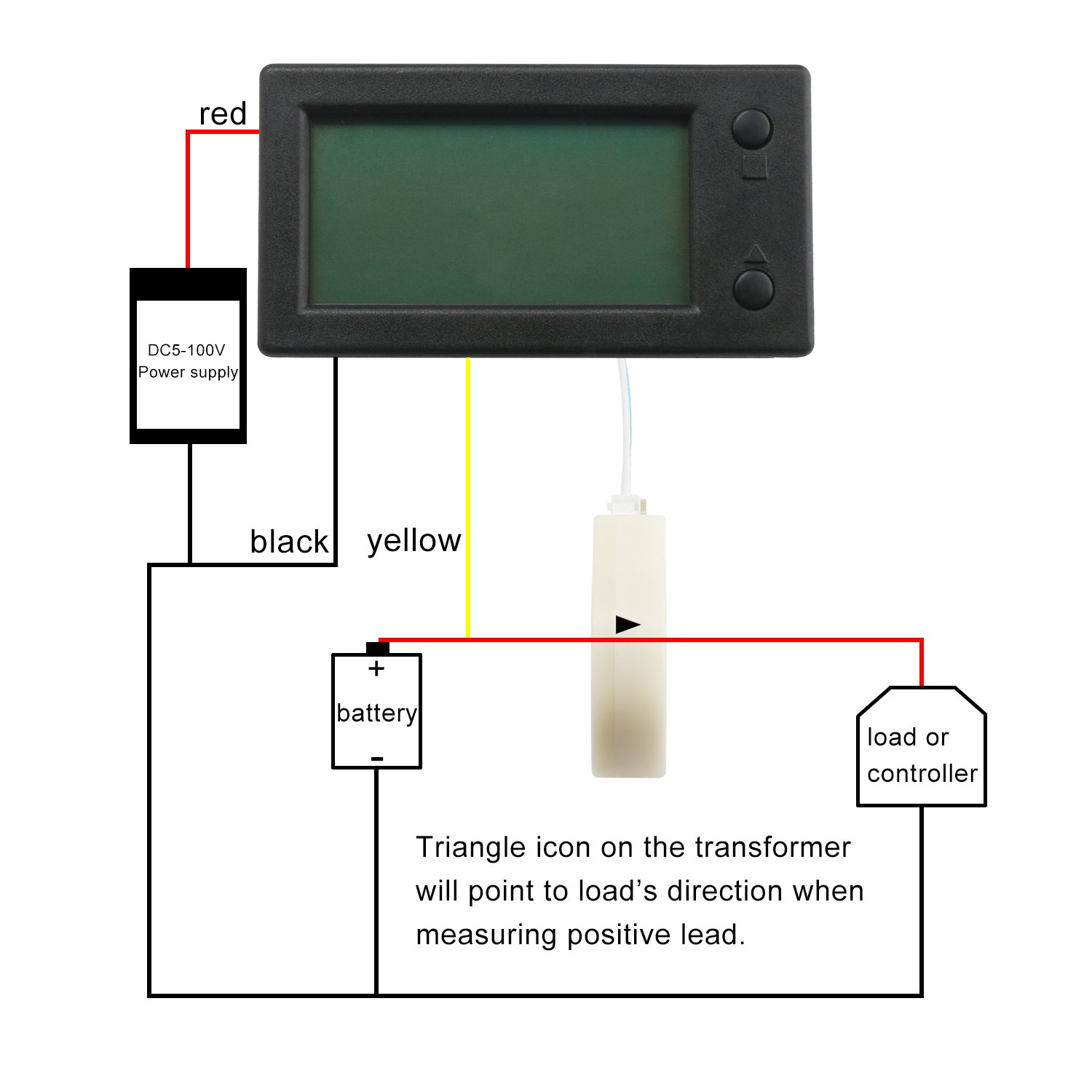 red

DC5-100V
Power supply

black

yellow

+
battery
-

load or
controller

Triangle icon on the transformer will point to load's direction when measuring positive lead.