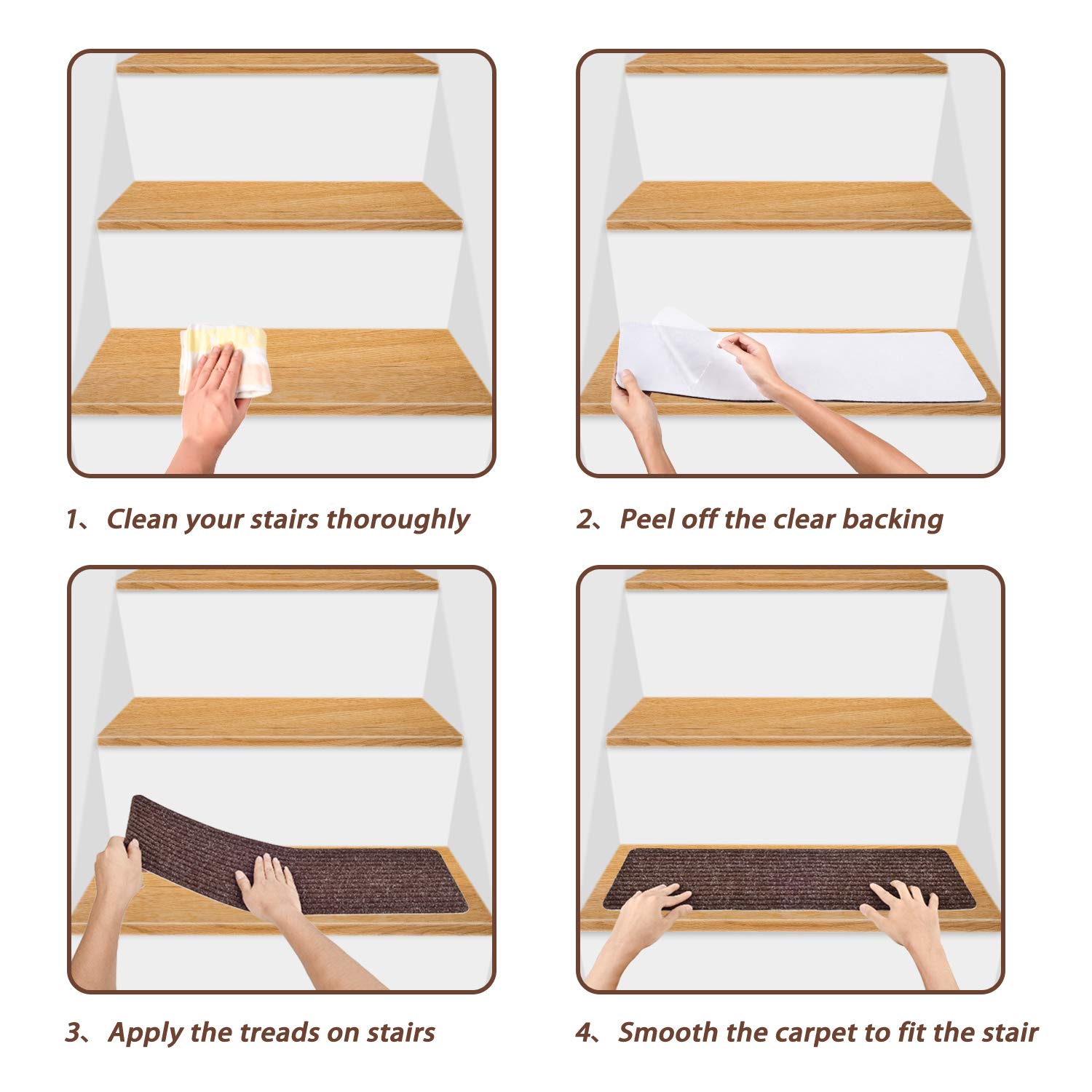 1、Clean your stairs thoroughly

2、Peel off the clear backing

3、Apply the treads on stairs

4、Smooth the carpet to fit the stair