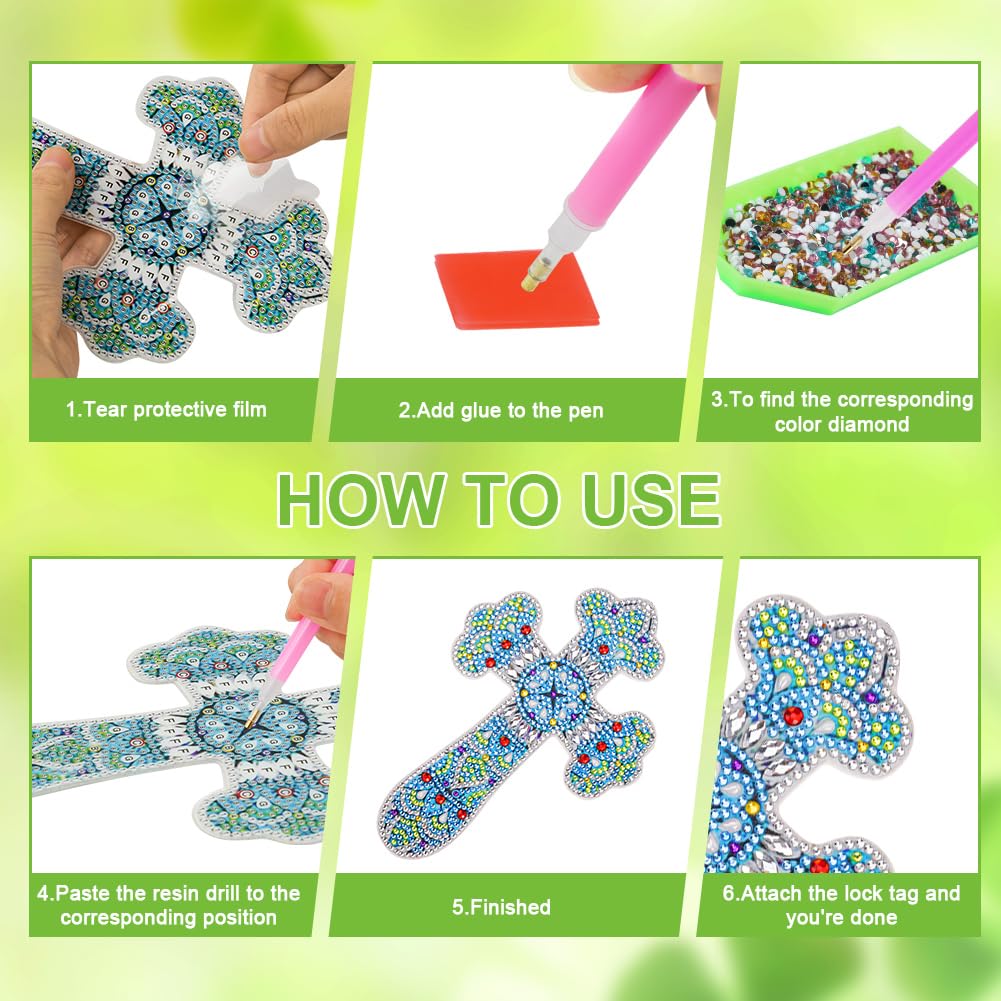 1.Tear protective film

2.Add glue to the pen

3.To find the corresponding color diamond

HOW TO USE

4.Paste the resin drill to the corresponding position

5.Finished

6.Attach the lock tag and you're done