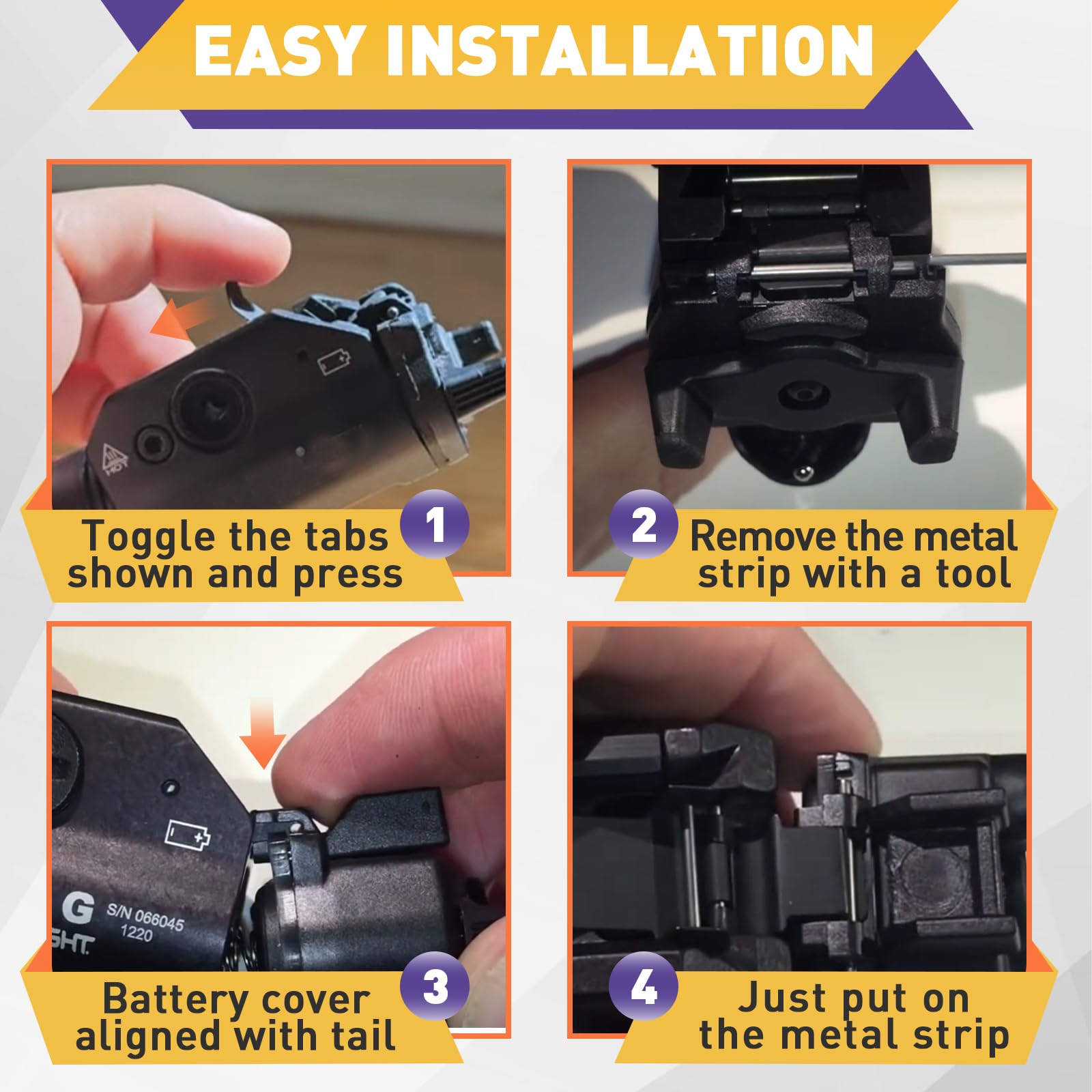 EASY INSTALLATION

HOT

1 Toggle the tabs shown and press

2 Remove the metal strip with a tool

G S/N 066045 1220 SHT

3 Battery cover aligned with tail

4 Just put on the metal strip