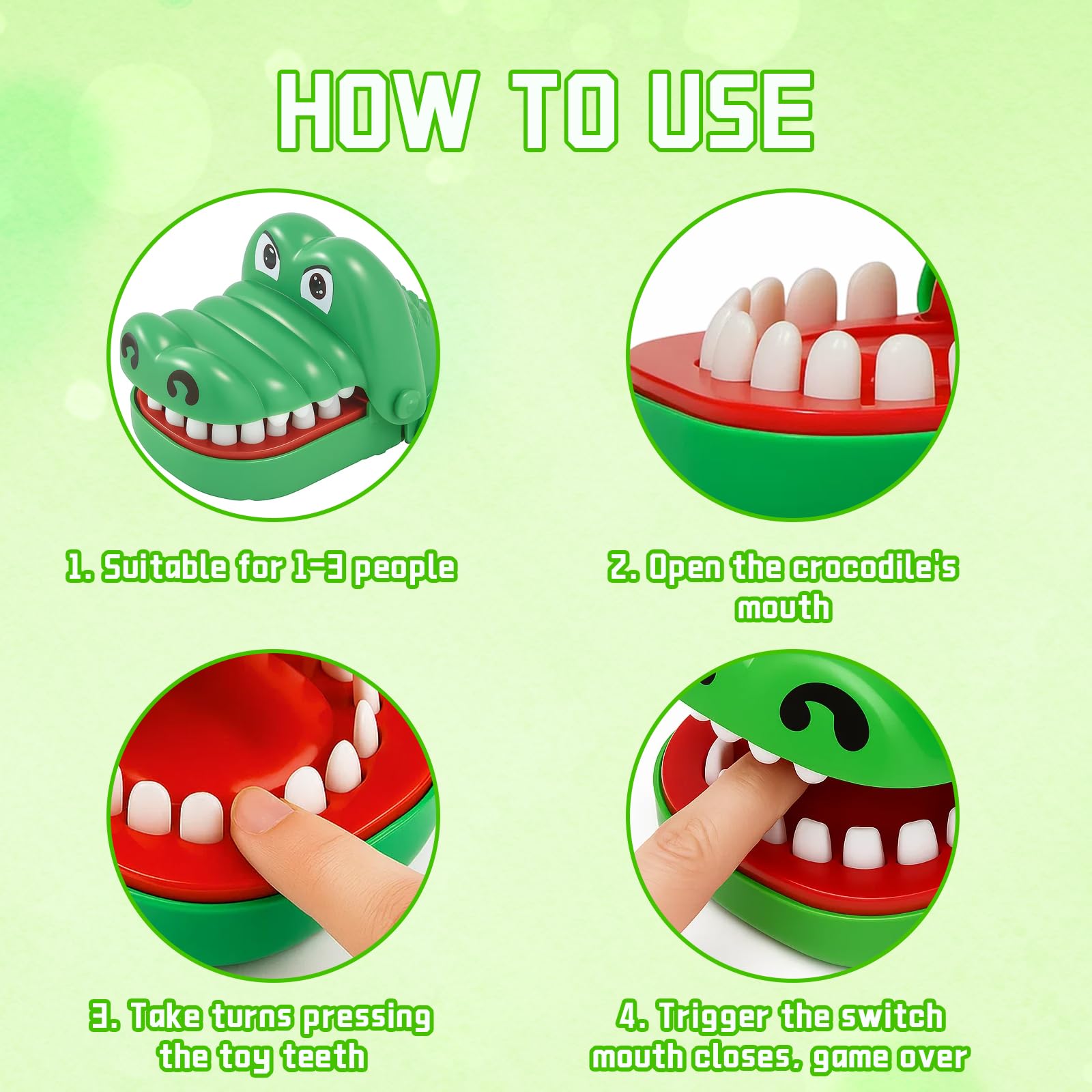 HOW TO USE

1. Suitable for 1-3 people

2. Open the crocodile's mouth

3. Take turns pressing the toy teeth

4. Trigger the switch mouth closes, game over