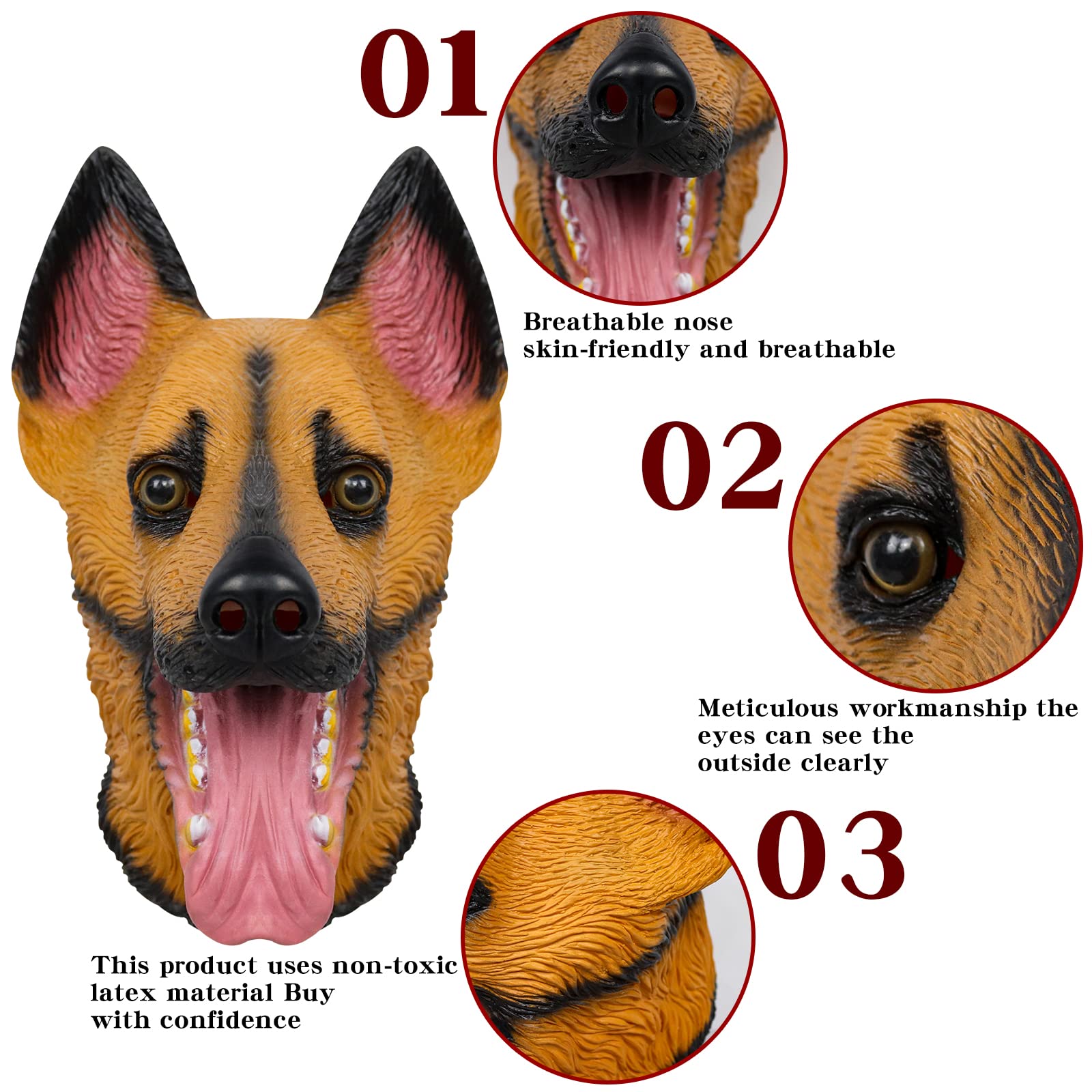 01

Breathable nose
skin-friendly and breathable

02

Meticulous workmanship the eyes can see the outside clearly

03

This product uses non-toxic latex material Buy with confidence