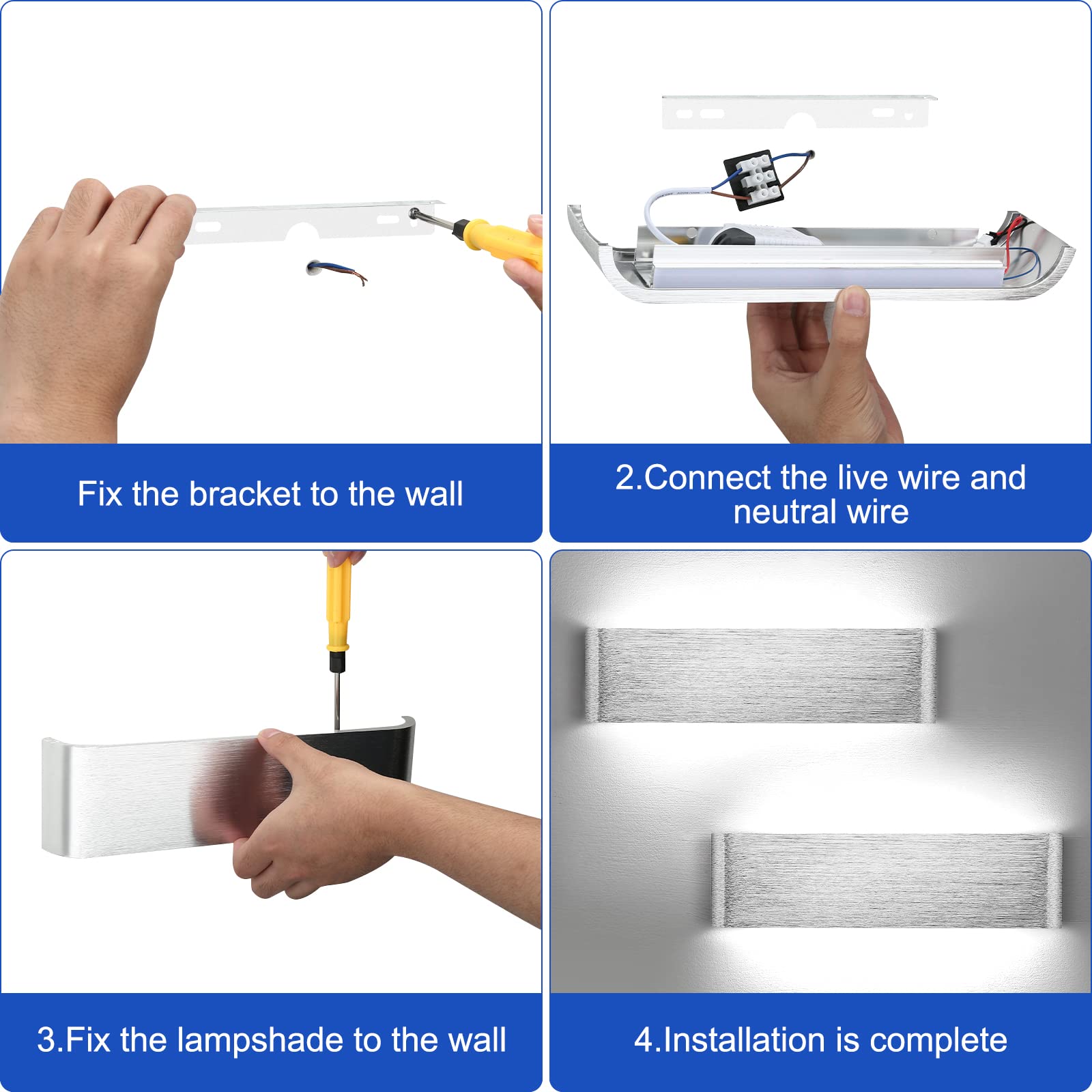 Fix the bracket to the wall

2.Connect the live wire and neutral wire

3.Fix the lampshade to the wall

4.Installation is complete