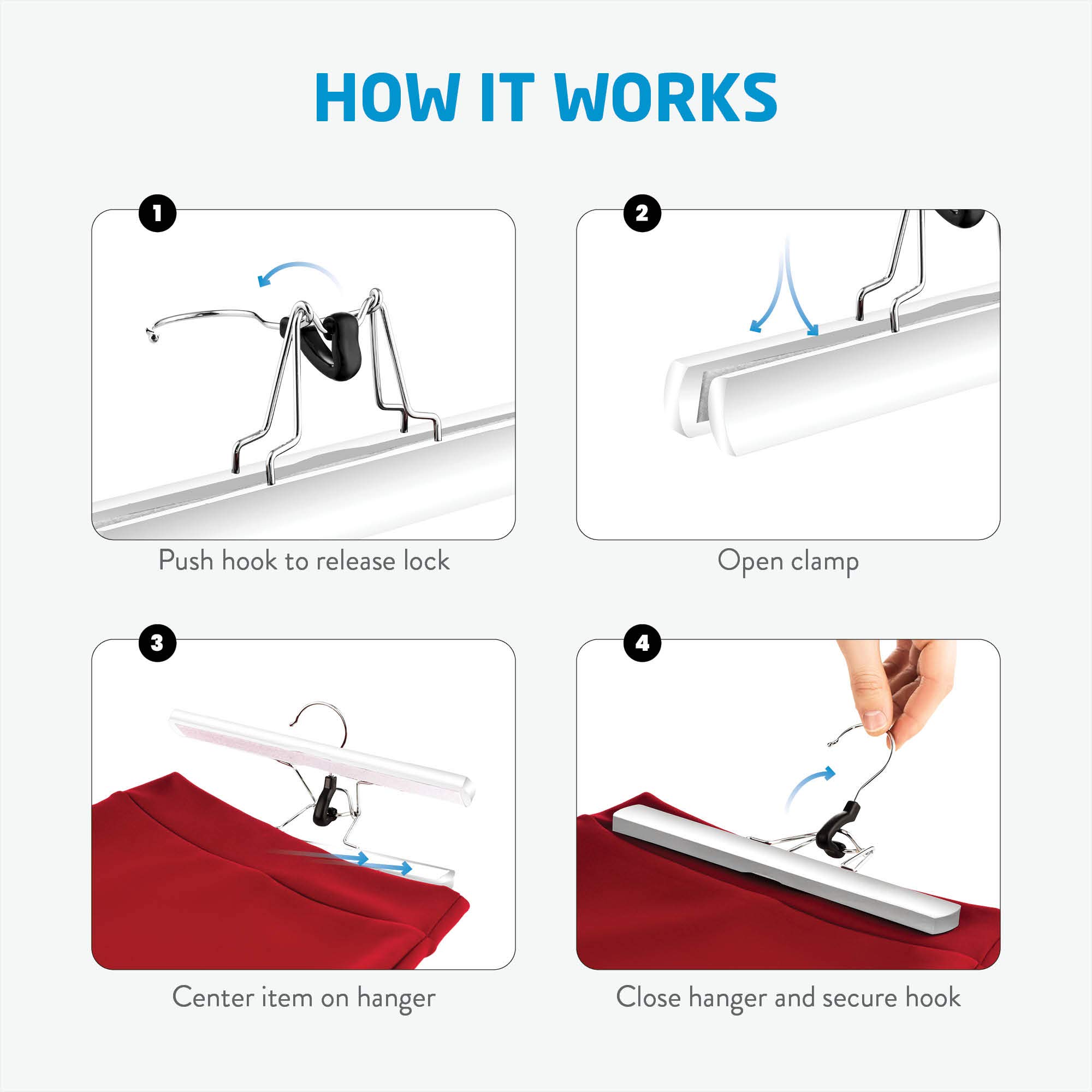 HOW IT WORKS

1

Push hook to release lock

2

Open clamp

3

Center item on hanger

4

Close hanger and secure hook