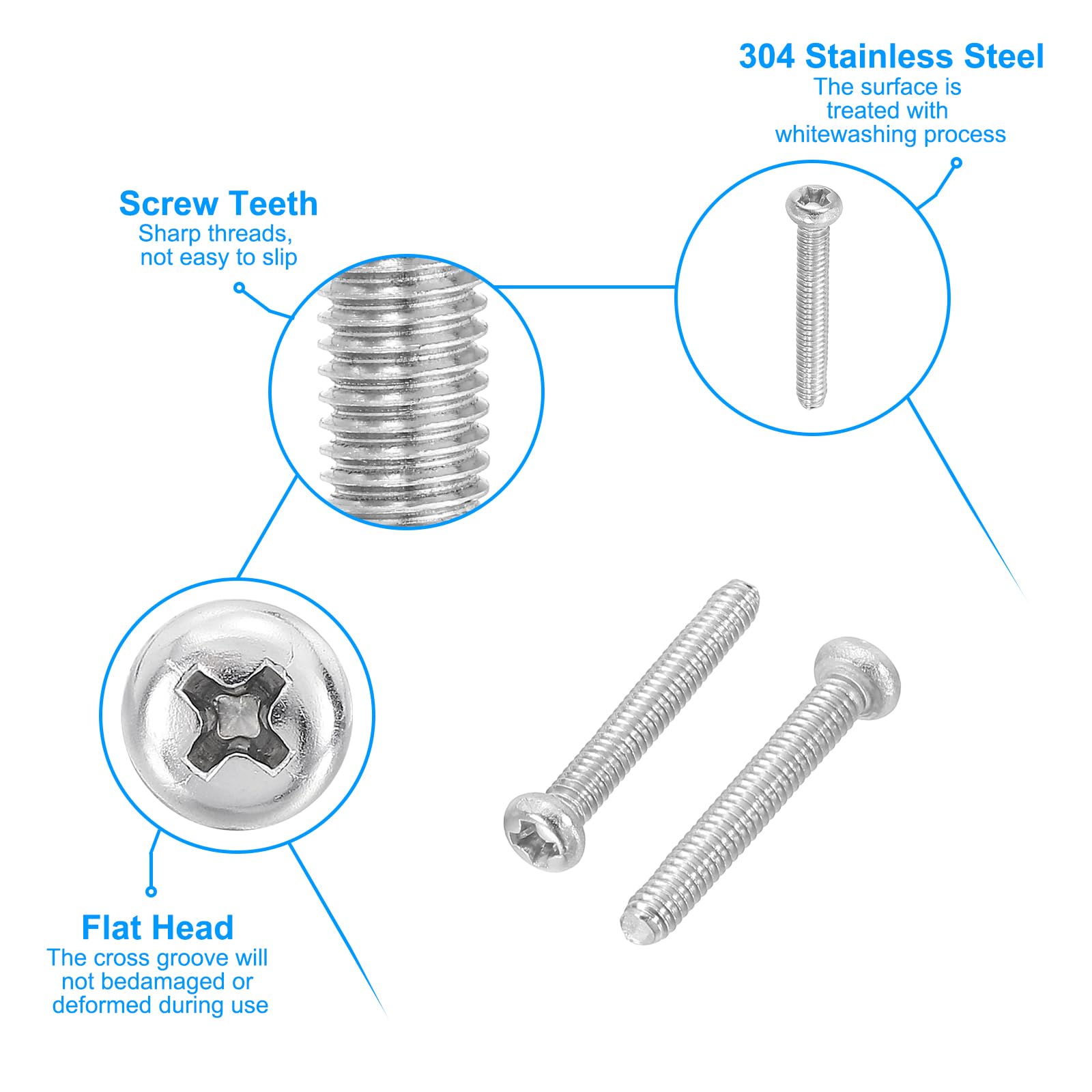 304 Stainless Steel
The surface is treated with whitewashing process

Screw Teeth
Sharp threads, not easy to slip

Flat Head
The cross groove will not bedamaged or deformed during use