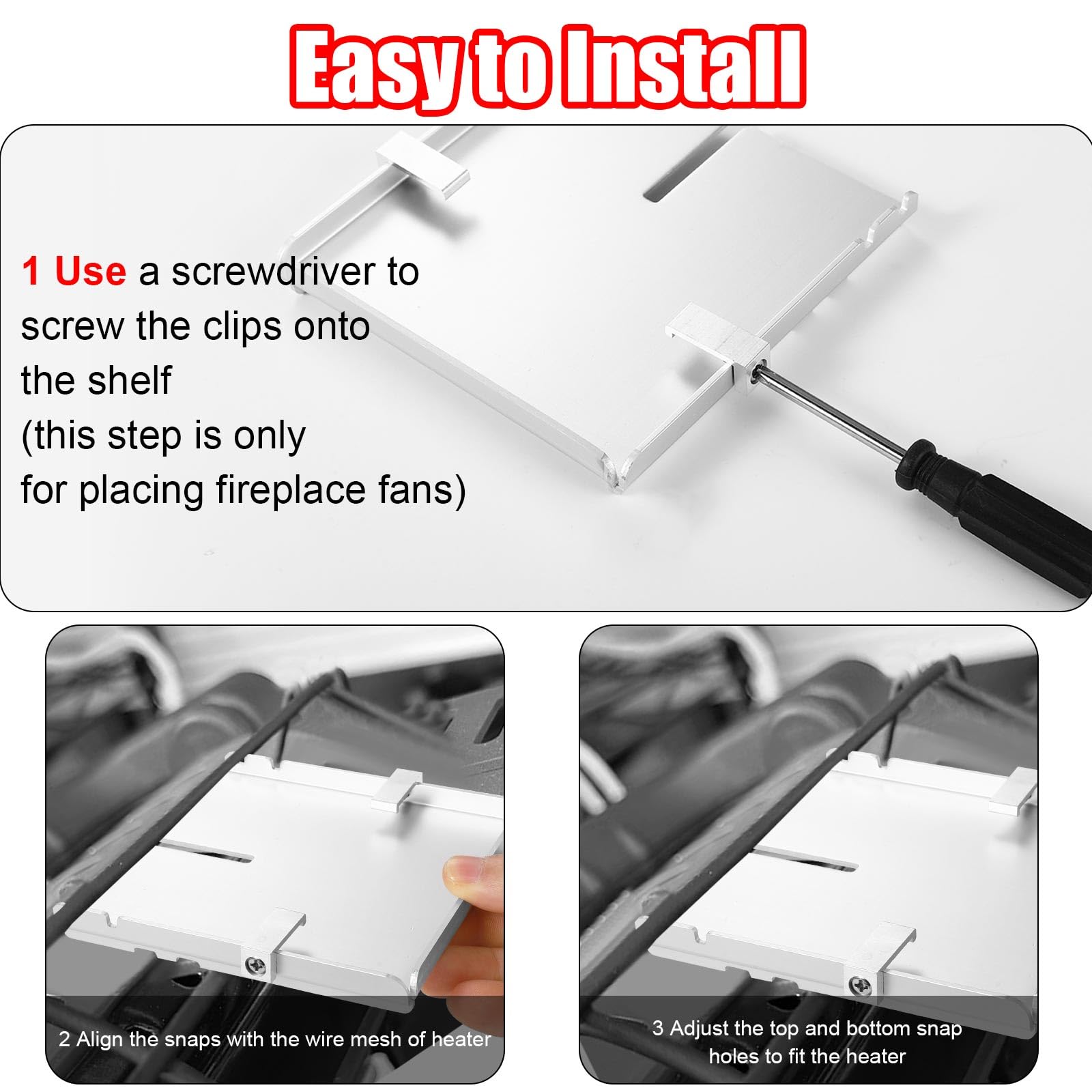 Easy to Install

1 Use a screwdriver to screw the clips onto the shelf
(this step is only for placing fireplace fans)

2 Align the snaps with the wire mesh of heater

3 Adjust the top and bottom snap holes to fit the heater