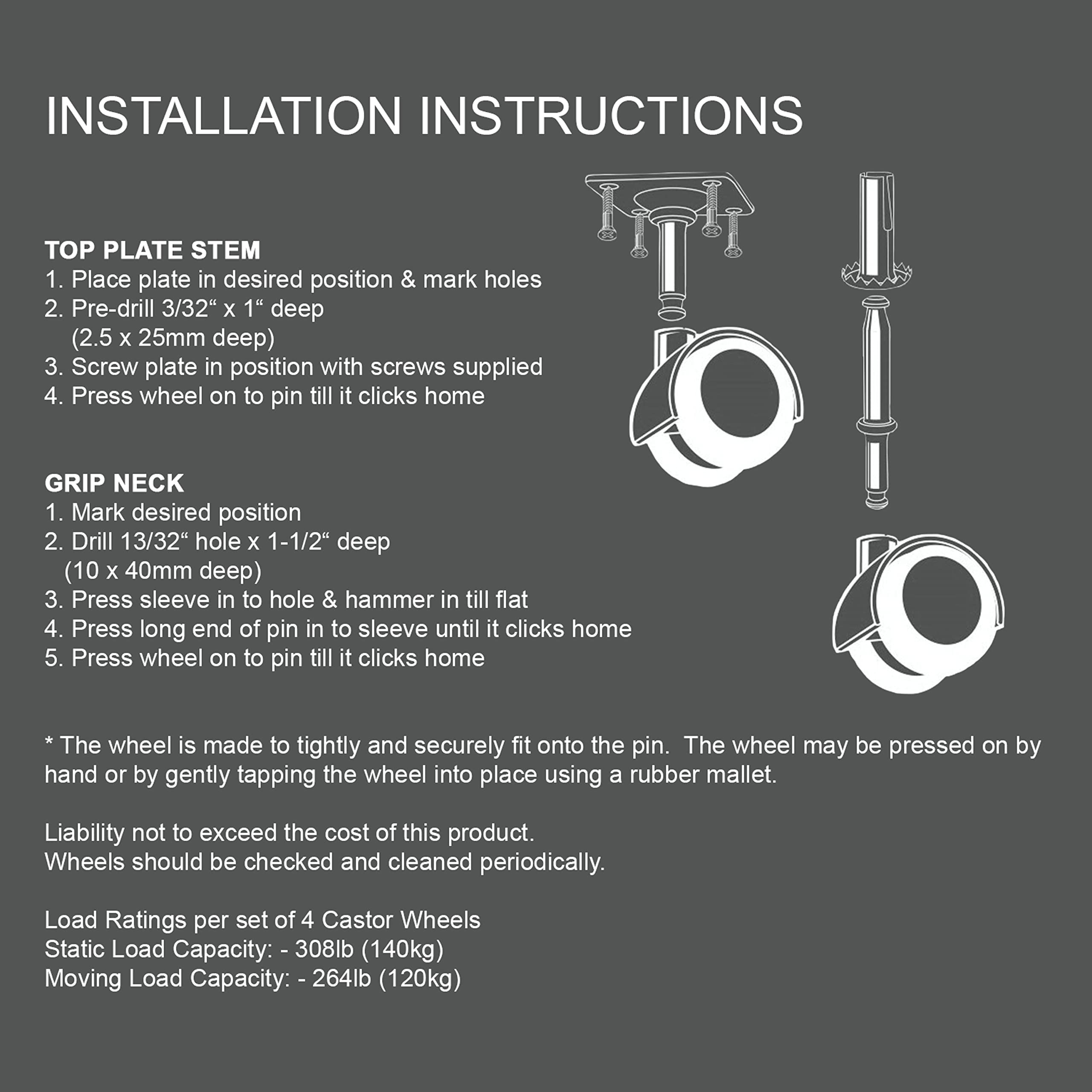 INSTALLATION INSTRUCTIONS

TOP PLATE STEM
1. Place plate in desired position & mark holes
2. Pre-drill 3/32“ x 1“ deep
(2.5 x 25mm deep)
3. Screw plate in position with screws supplied
4. Press wheel on to pin till it clicks home

GRIP NECK
1. Mark desired position
2. Drill 13/32“ hole x 1-1/2“ deep
(10 x 40mm deep)
3. Press sleeve in to hole & hammer in till flat
4. Press long end of pin in to sleeve until it clicks home
5. Press wheel on to pin till it clicks home

* The wheel is made to tightly and securely fit onto the pin. The wheel may be pressed on by hand or by gently tapping the wheel into place using a rubber mallet.

Liability not to exceed the cost of this product.
Wheels should be checked and cleaned periodically.

Load Ratings per set of 4 Castor Wheels
Static Load Capacity: - 308lb (140kg)
Moving Load Capacity: - 264lb (120kg)