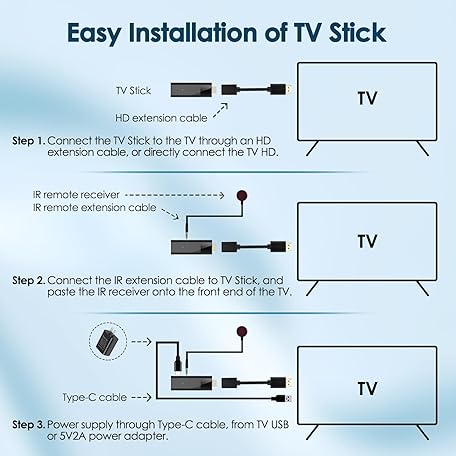 Easy Installation of TV Stick

TV Stick

HD extension cable

TV

Step 1. Connect the TV Stick to the TV through an HD extension cable, or directly connect the TV HD.

IR remote receiver

IR remote extension cable

TV

Step 2. Connect the IR extension cable to TV Stick, and paste the IR receiver onto the front end of the TV.

Type-C cable

TV

Step 3. Power supply through Type-C cable, from TV USB or 5V2A power adapter.