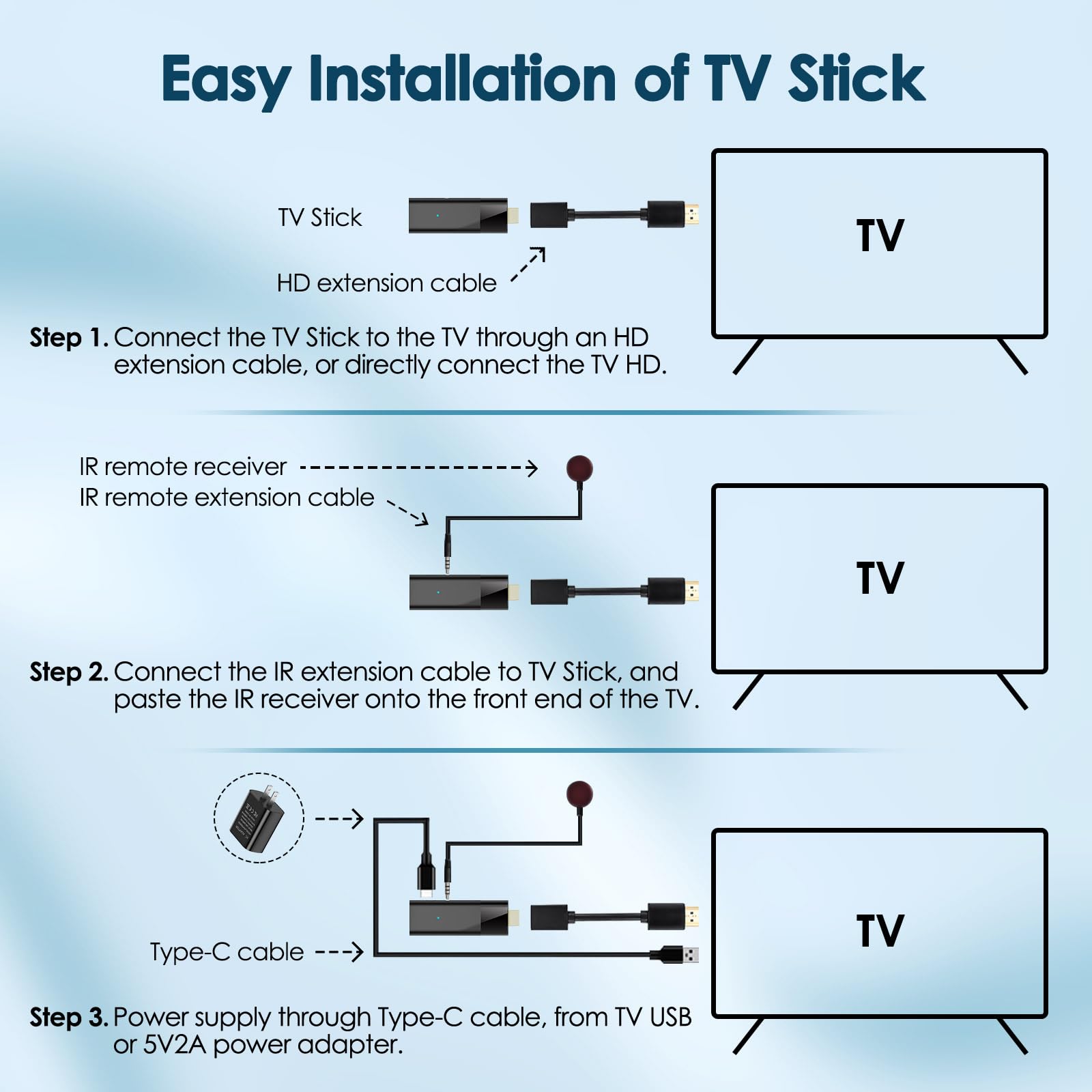 Easy Installation of TV Stick

TV Stick

HD extension cable

TV

Step 1. Connect the TV Stick to the TV through an HD extension cable, or directly connect the TV HD.

IR remote receiver

IR remote extension cable

TV

Step 2. Connect the IR extension cable to TV Stick, and paste the IR receiver onto the front end of the TV.

Type-C cable

TV

Step 3. Power supply through Type-C cable, from TV USB or 5V2A power adapter.