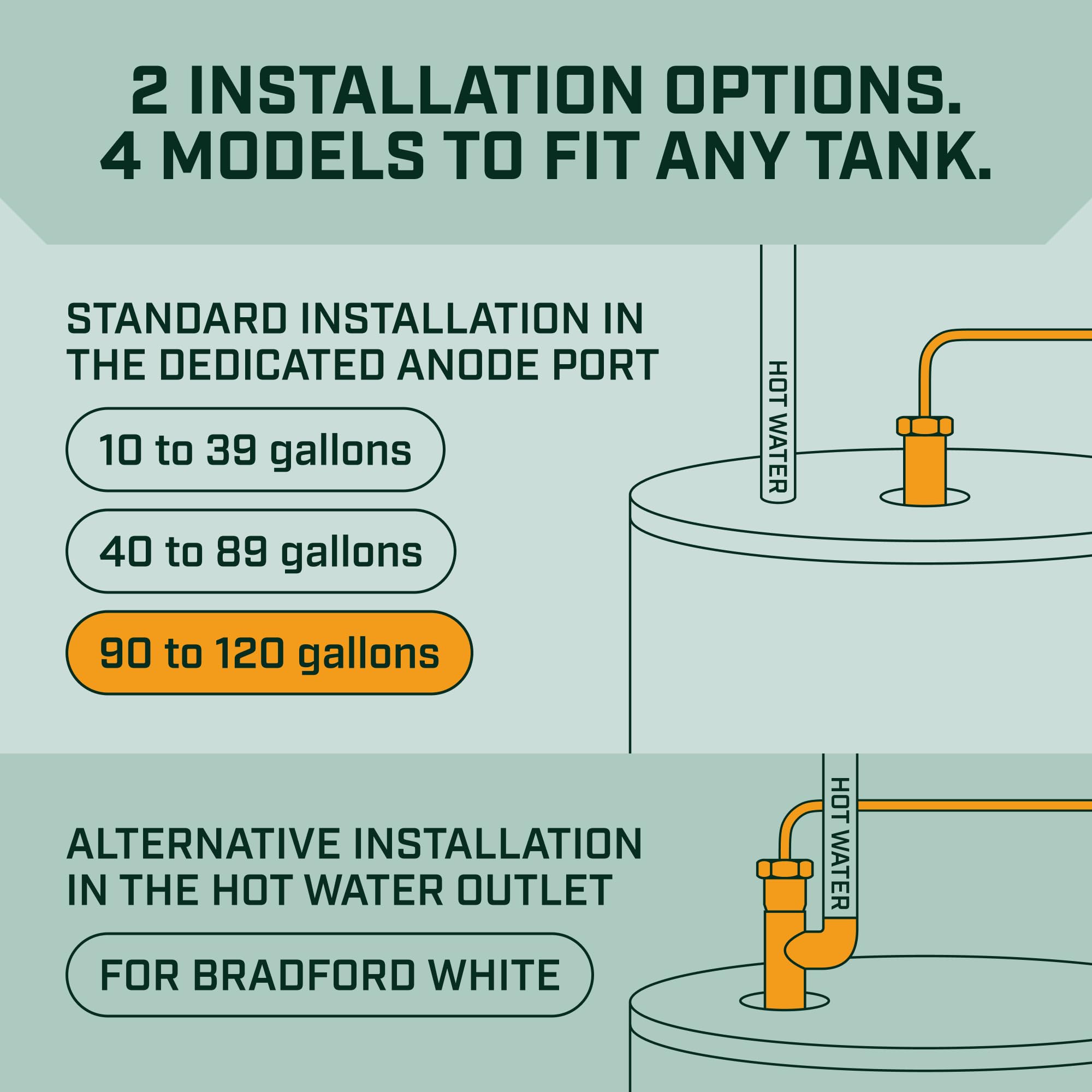 2 INSTALLATION OPTIONS.
4 MODELS TO FIT ANY TANK.

STANDARD INSTALLATION IN THE DEDICATED ANODE PORT

10 to 39 gallons

40 to 89 gallons

90 to 120 gallons

HOT WATER

ALTERNATIVE INSTALLATION IN THE HOT WATER OUTLET

FOR BRADFORD WHITE

HOT WATER