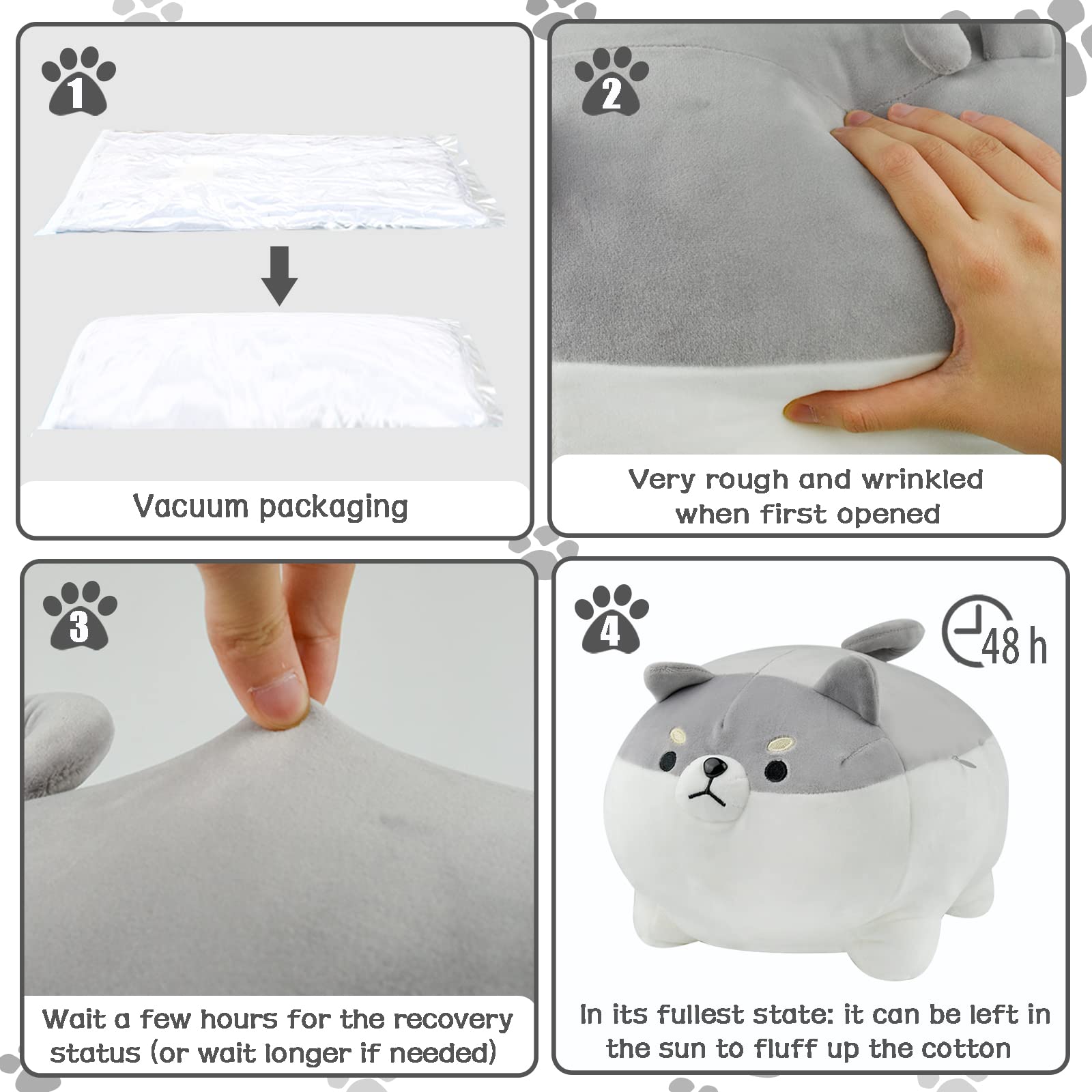 1

Vacuum packaging

2

Very rough and wrinkled when first opened

3

Wait a few hours for the recovery status (or wait longer if needed)

4

48 h

In its fullest state: it can be left in the sun to fluff up the cotton