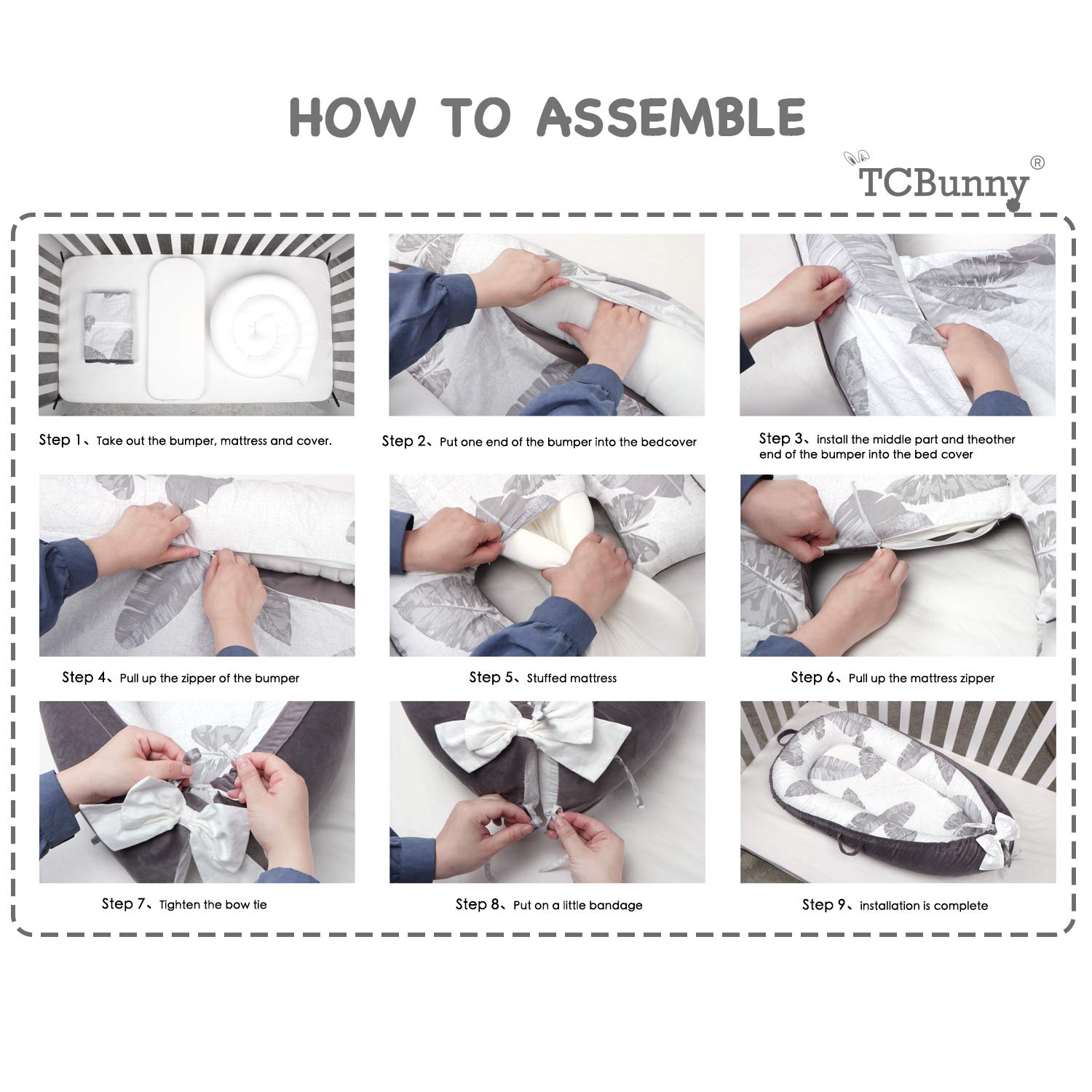 HOW TO ASSEMBLE

TCBunny®

Step 1、Take out the bumper, mattress and cover.

Step 2、Put one end of the bumper into the bedcover

Step 3、install the middle part and theother end of the bumper into the bed cover

Step 4、Pull up the zipper of the bumper

Step 5、Stuffed mattress

Step 6、Pull up the mattress zipper

Step 7、Tighten the bow tie

Step 8、Put on a little bandage

Step 9、installation is complete