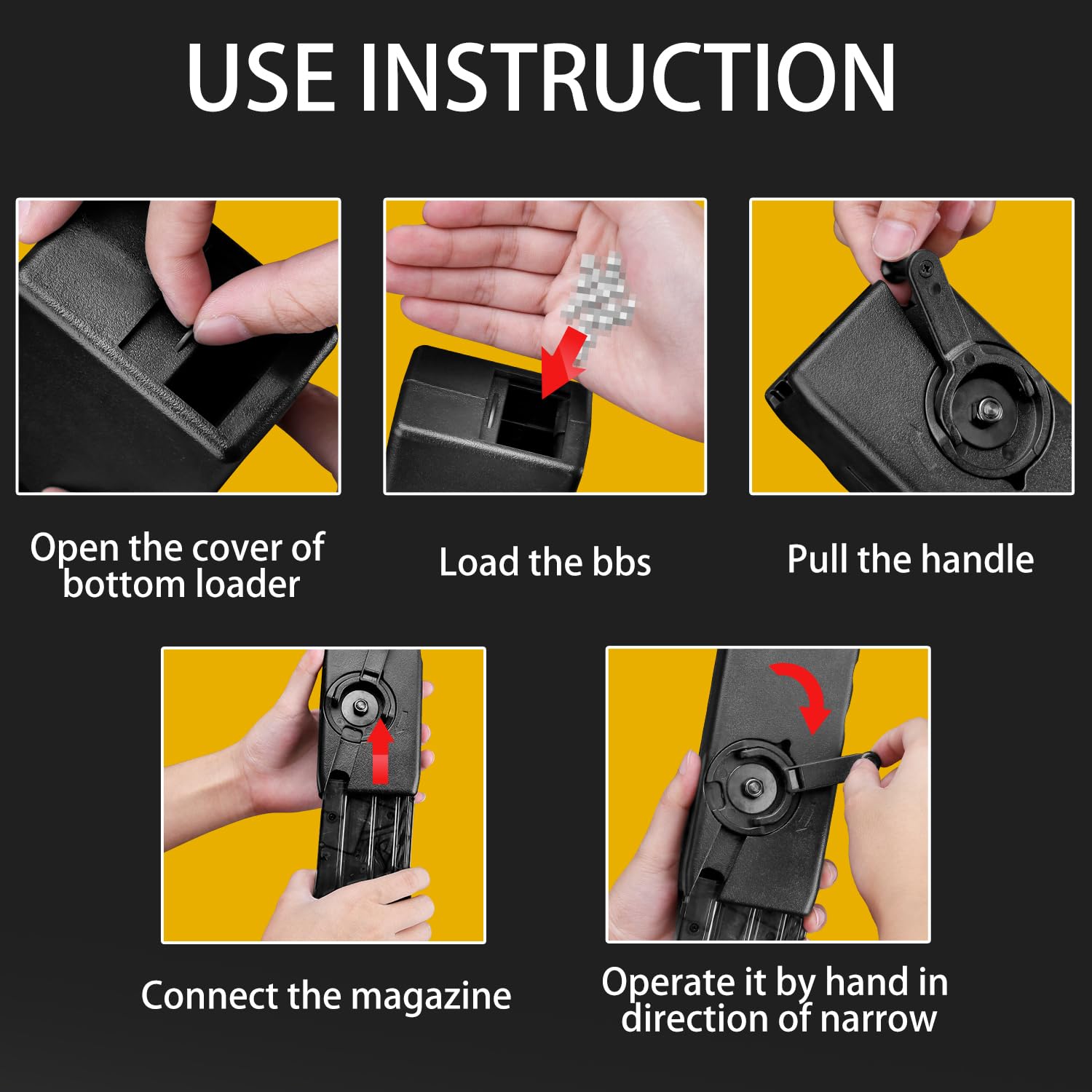 USE INSTRUCTION

Open the cover of bottom loader

Load the bbs

Pull the handle

Connect the magazine

Operate it by hand in direction of narrow