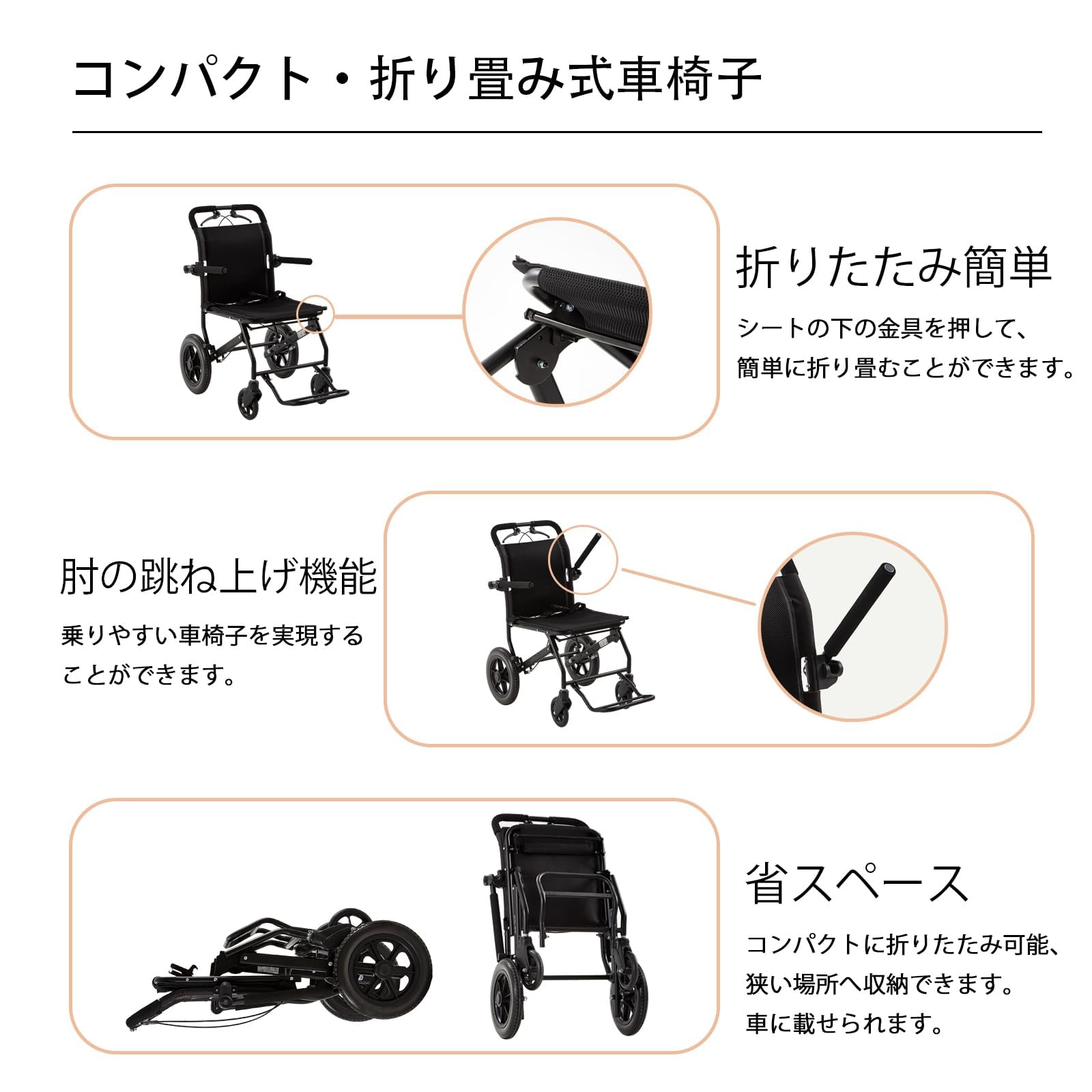 コンパクト・折り畳み式車椅子

折りたたみ簡単

シートの下の金具を押して、簡単に折り畳むことができます。

肘の跳ね上げ機能

乗りやすい車椅子を実現することができます。

省スペース

コンパクトに折りたたみ可能、狭い場所へ収納できます。車に載せられます。