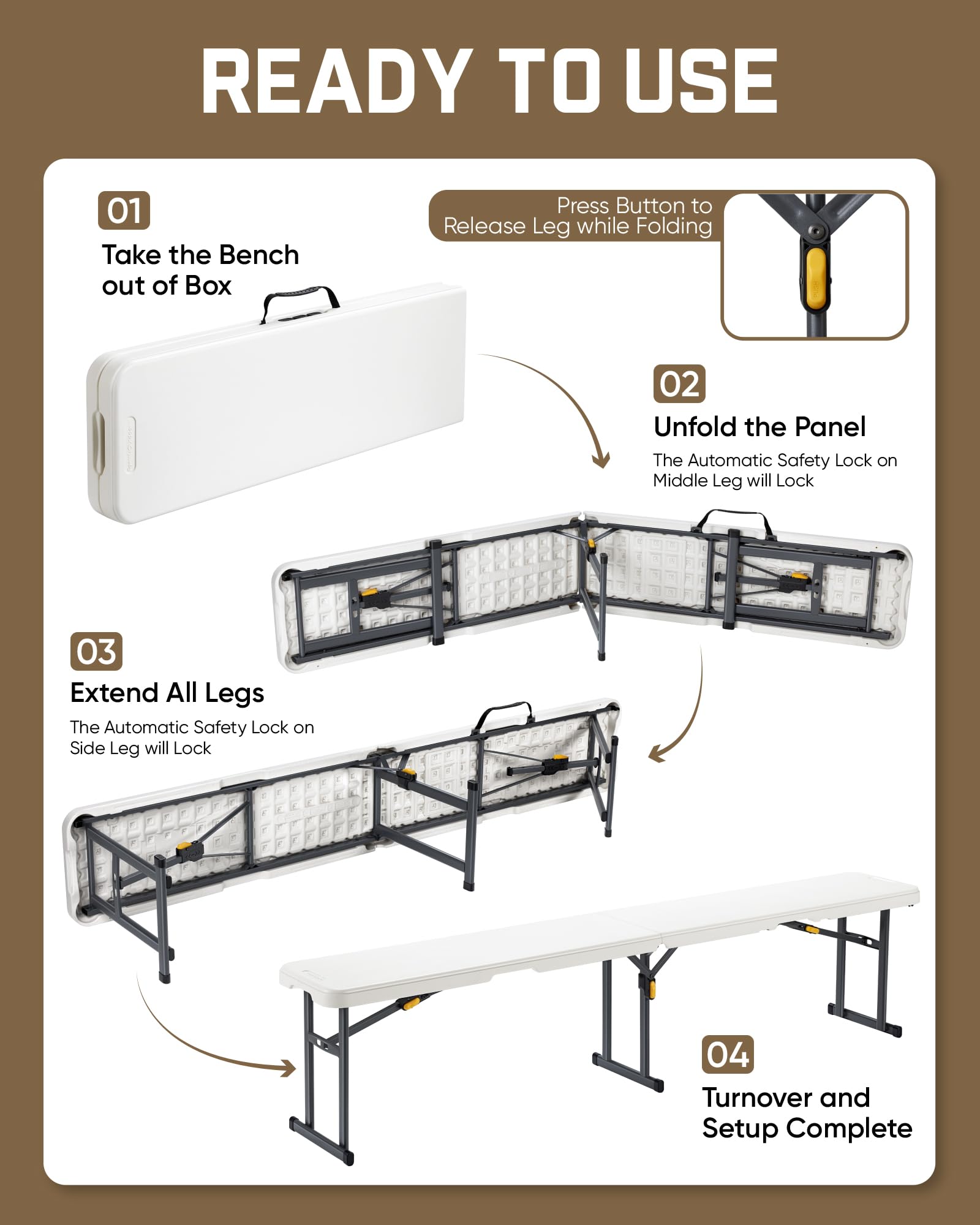 READY TO USE

01
Take the Bench out of Box

Press Button to Release Leg while Folding

02
Unfold the Panel
The Automatic Safety Lock on Middle Leg will Lock

03
Extend All Legs
The Automatic Safety Lock on Side Leg will Lock

04
Turnover and Setup Complete