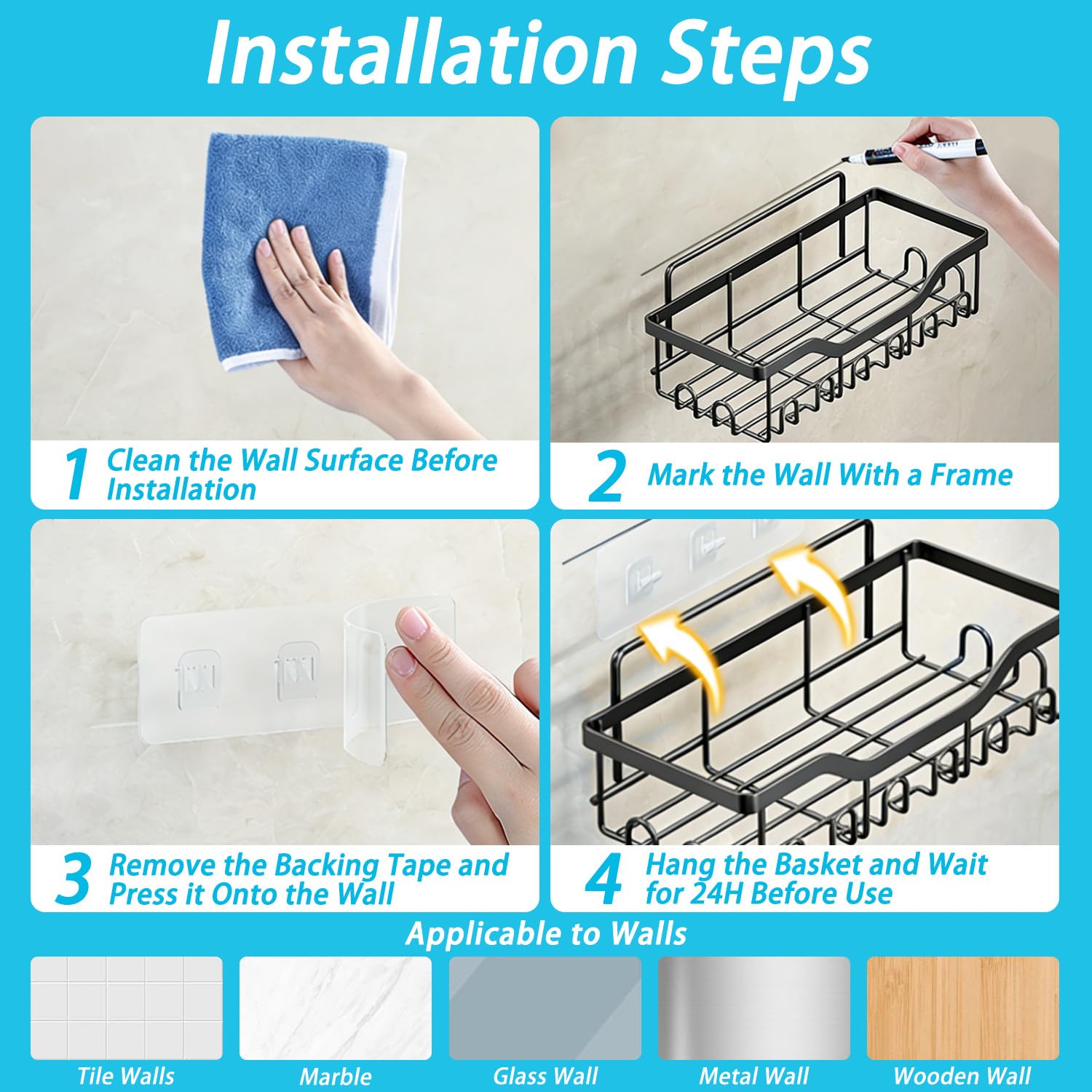 Installation Steps

1 Clean the Wall Surface Before Installation

2 Mark the Wall With a Frame

3 Remove the Backing Tape and Press it Onto the Wall

4 Hang the Basket and Wait for 24H Before Use

Applicable to Walls

Tile Walls

Marble

Glass Wall

Metal Wall

Wooden Wall