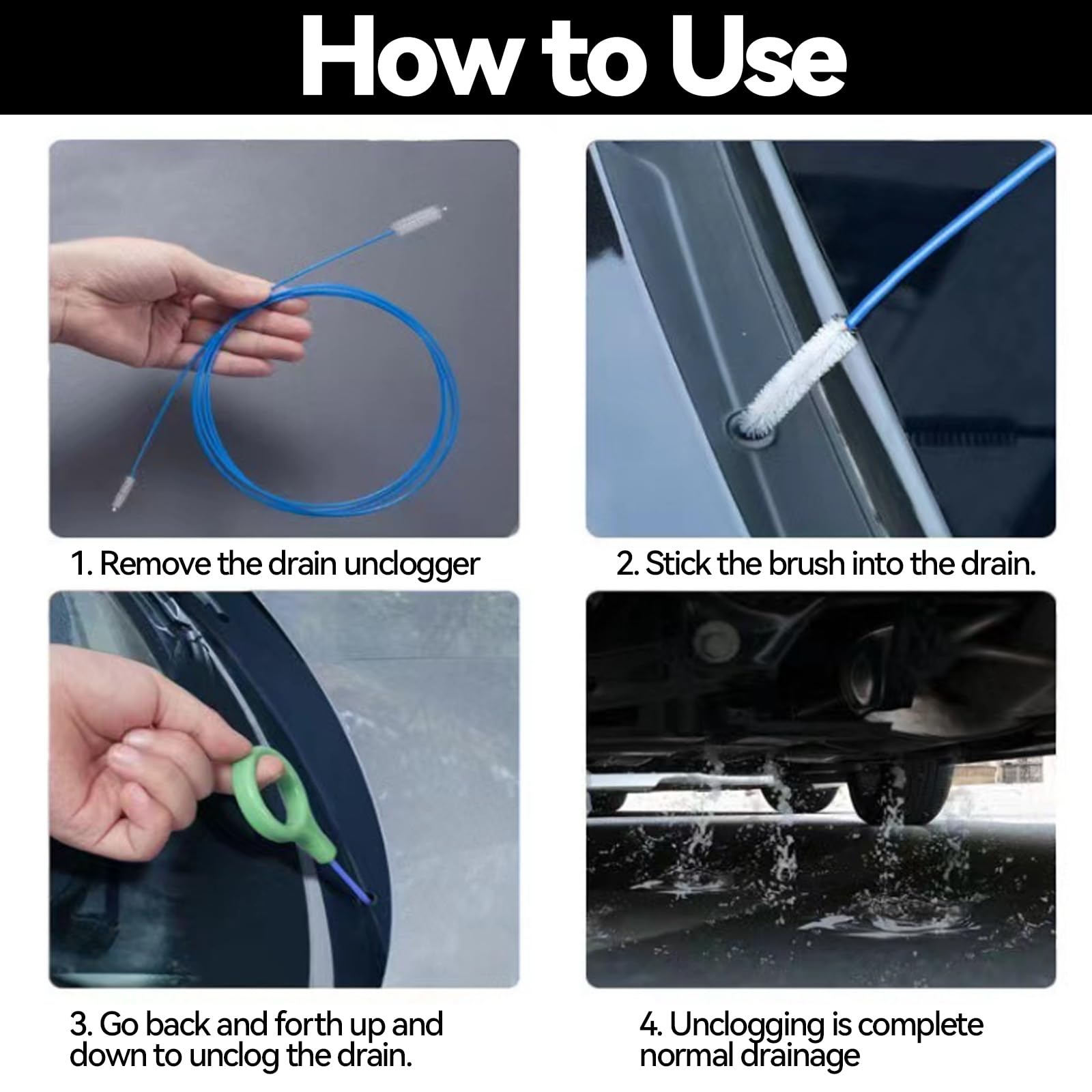 How to Use

1. Remove the drain unclogger

2. Stick the brush into the drain.

3. Go back and forth up and down to unclog the drain.

4. Unclogging is complete normal drainage