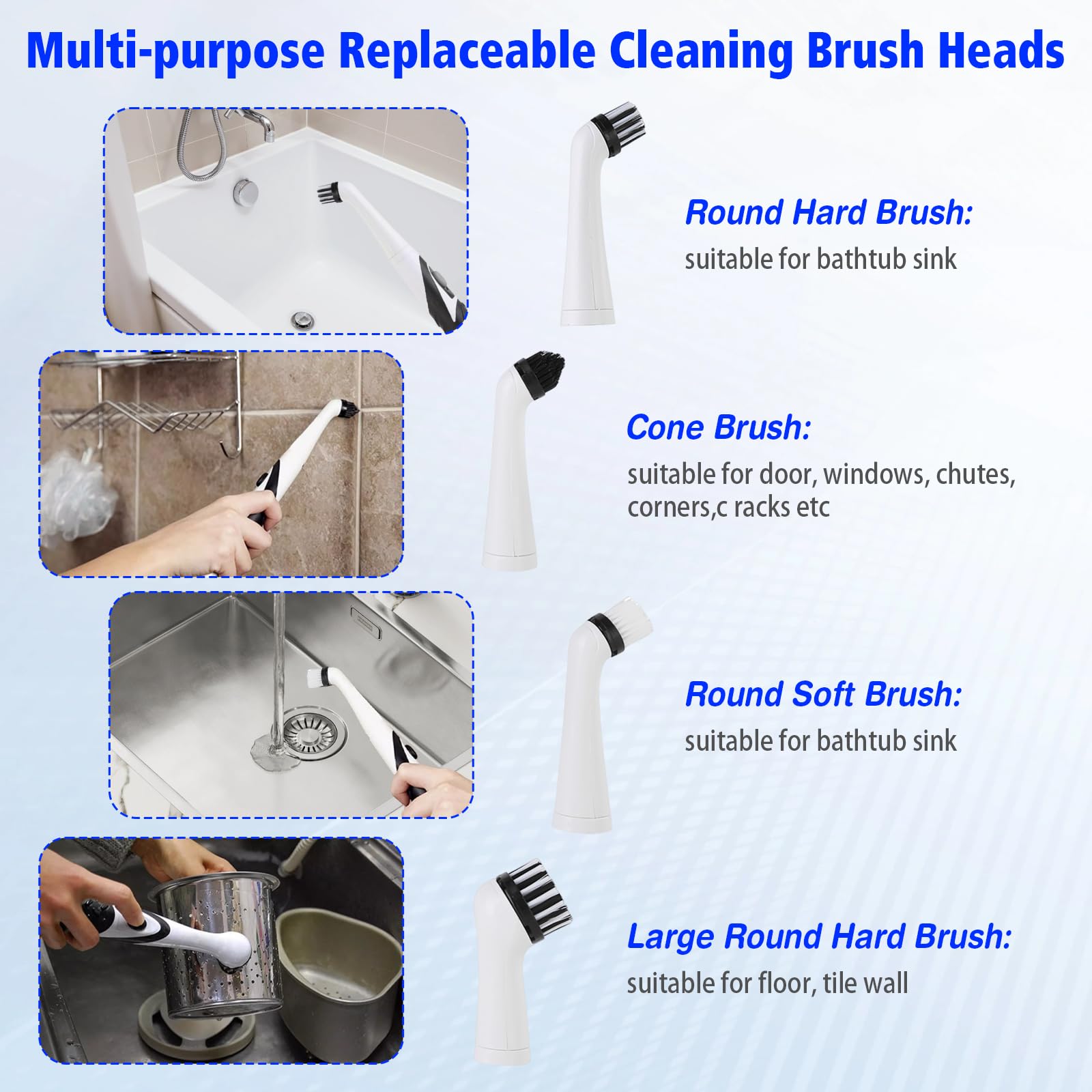 Multi-purpose Replaceable Cleaning Brush Heads

Round Hard Brush:
suitable for bathtub sink

Cone Brush:
suitable for door, windows, chutes, corners,c racks etc

Round Soft Brush:
suitable for bathtub sink

Large Round Hard Brush:
suitable for floor, tile wall