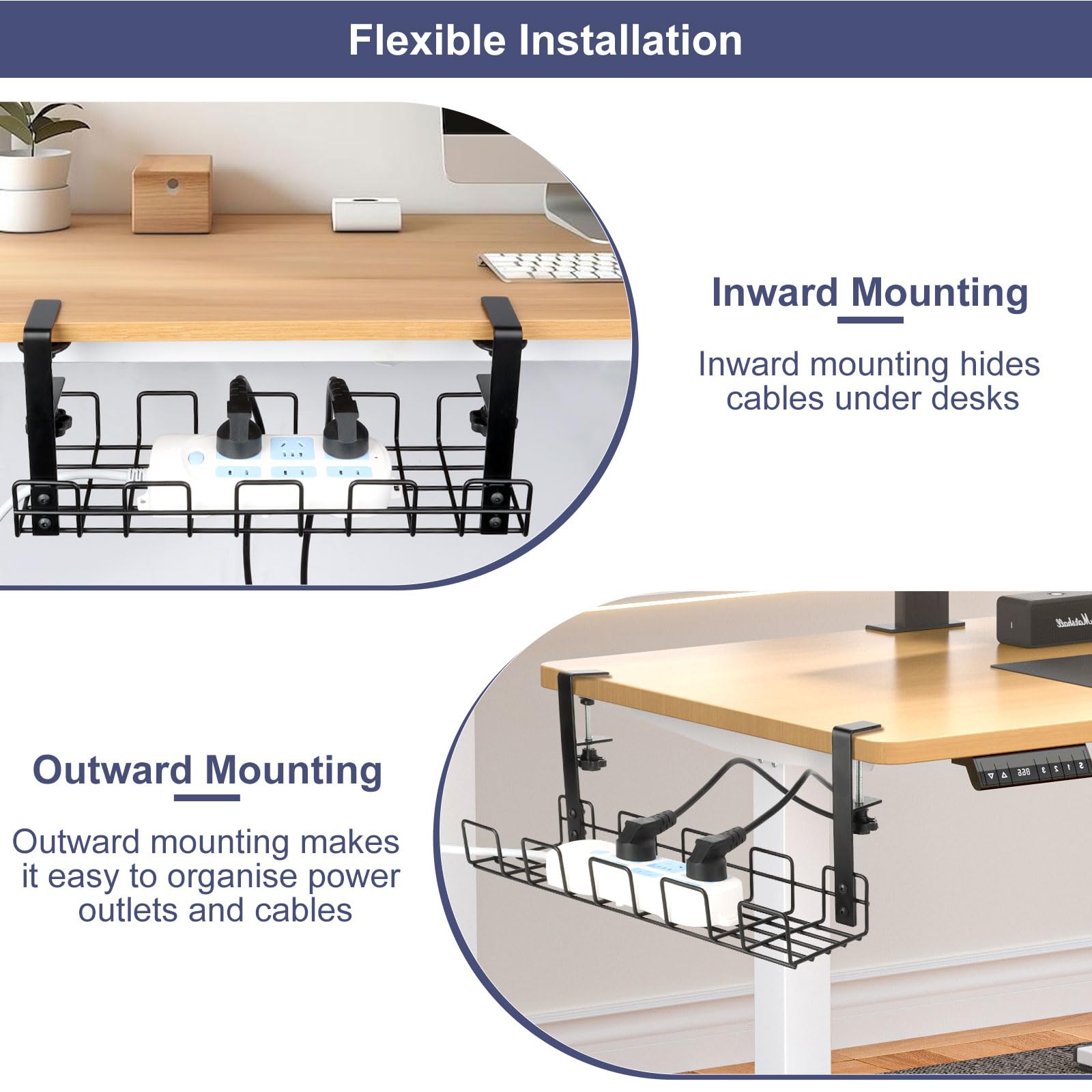 Flexible Installation

Inward Mounting

Inward mounting hides cables under desks

Outward Mounting

Outward mounting makes it easy to organise power outlets and cables