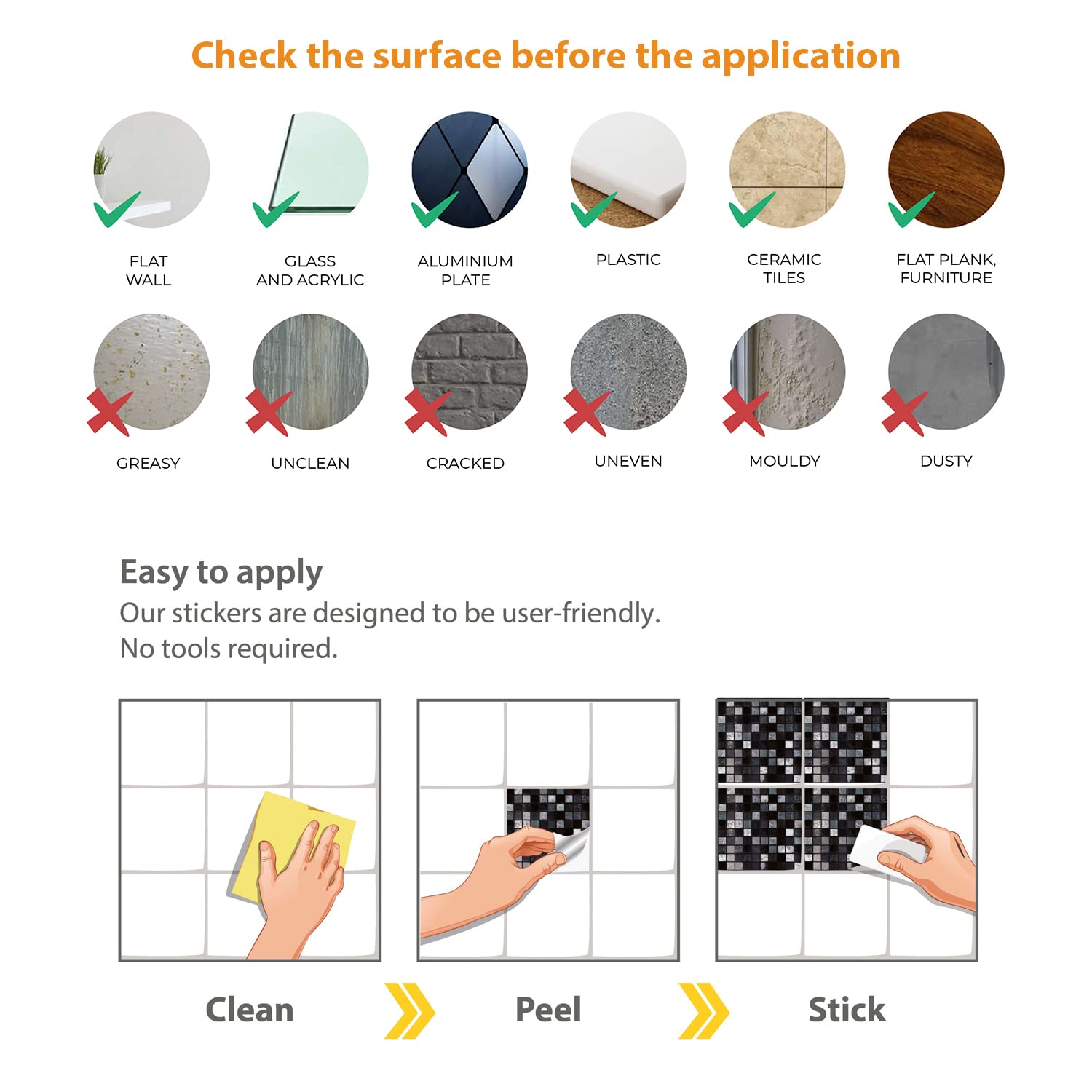 Check the surface before the application

FLAT WALL

GLASS AND ACRYLIC

ALUMINIUM PLATE

PLASTIC

CERAMIC TILES

FLAT PLANK, FURNITURE

GREASY

UNCLEAN

CRACKED

UNEVEN

MOULDY

DUSTY

Easy to apply
Our stickers are designed to be user-friendly.
No tools required.

Clean

Peel

Stick