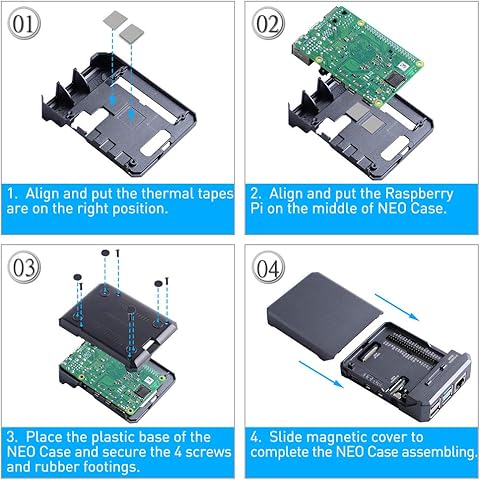 01

1. Align and put the thermal tapes are on the right position.

02

2. Align and put the Raspberry Pi on the middle of NEO Case.

03

3. Place the plastic base of the NEO Case and secure the 4 screws and rubber footings.

04

4. Slide magnetic cover to complete the NEO Case assembling.