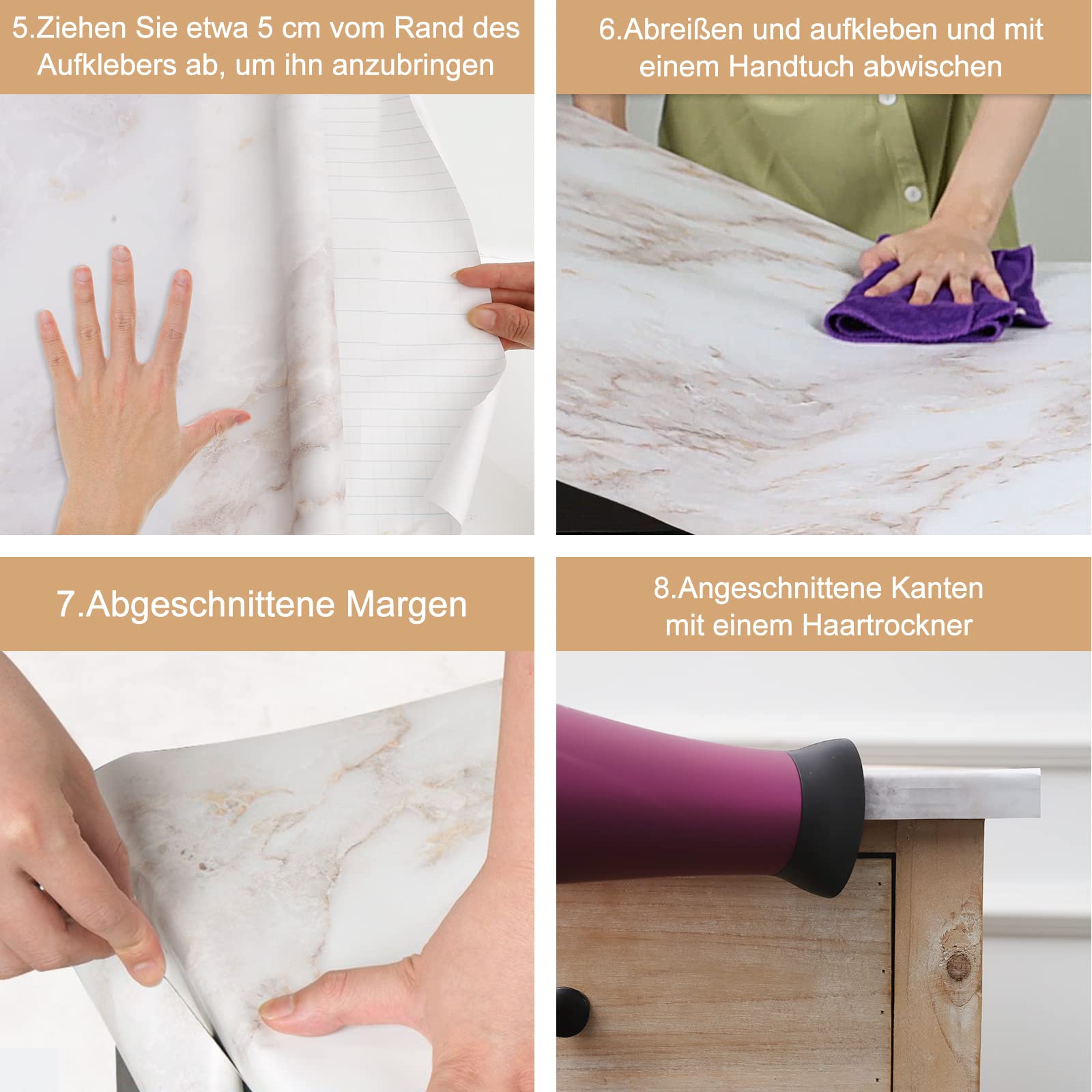 5.Ziehen Sie etwa 5 cm vom Rand des Aufklebers ab, um ihn anzubringen

6.Abreißen und aufkleben und mit einem Handtuch abwischen

7.Abgeschnittene Margen

8.Angeschnittene Kanten mit einem Haartrockner