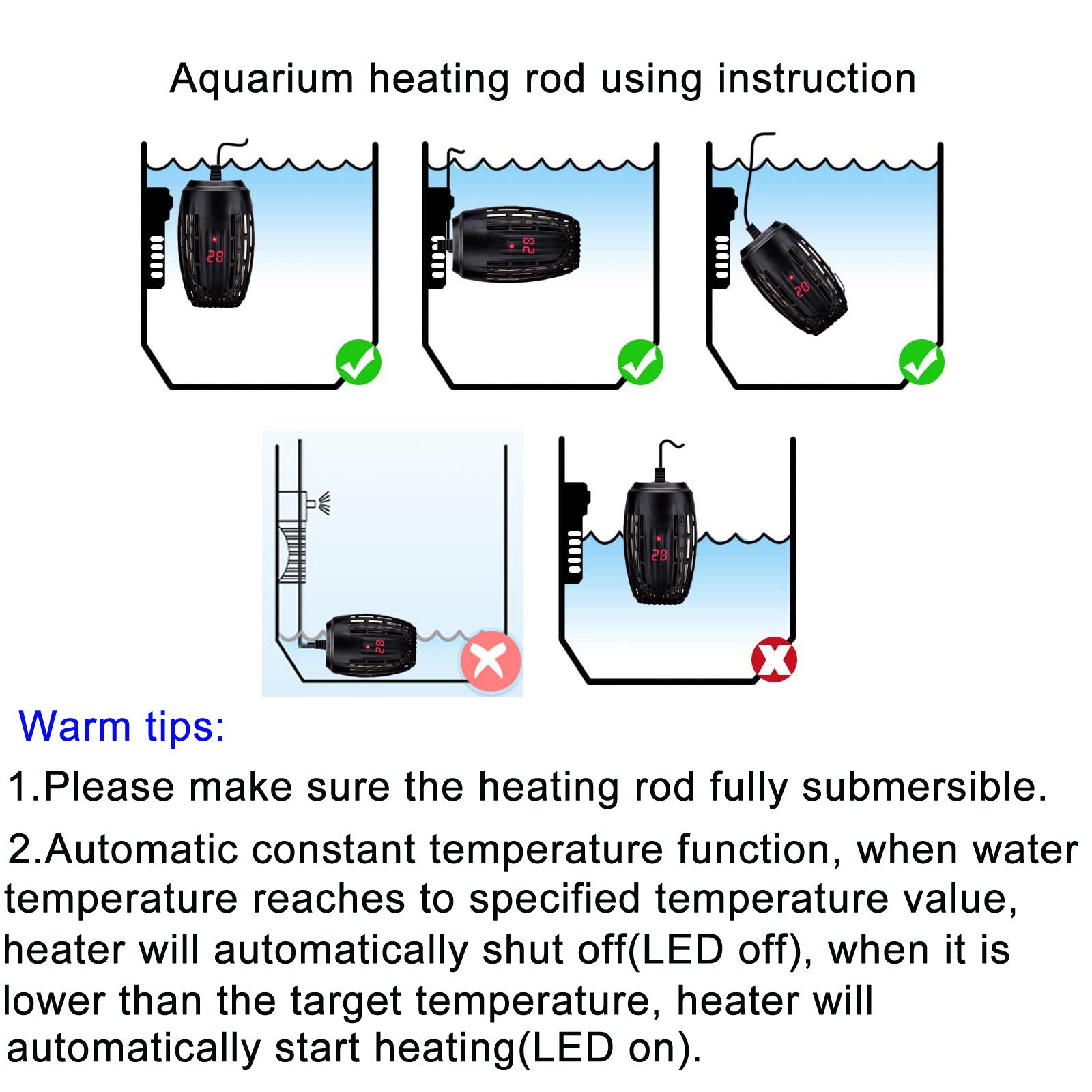 Aquarium heating rod using instruction

28

28

28

28

28

Warm tips:

1.Please make sure the heating rod fully submersible.

2.Automatic constant temperature function, when water temperature reaches to specified temperature value, heater will automatically shut off(LED off), when it is lower than the target temperature, heater will automatically start heating(LED on).