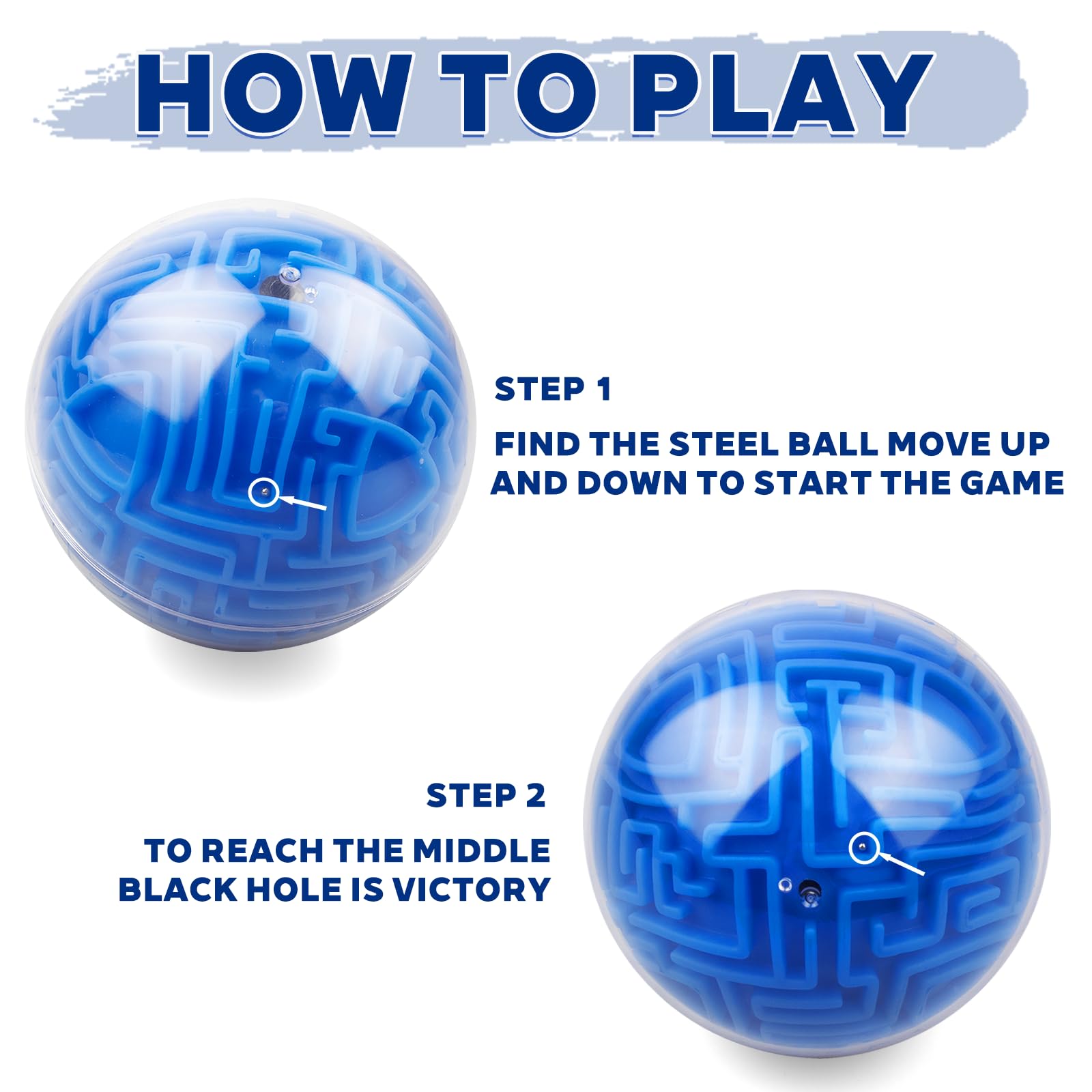 HOW TO PLAY

STEP 1

FIND THE STEEL BALL MOVE UP AND DOWN TO START THE GAME

STEP 2

TO REACH THE MIDDLE BLACK HOLE IS VICTORY