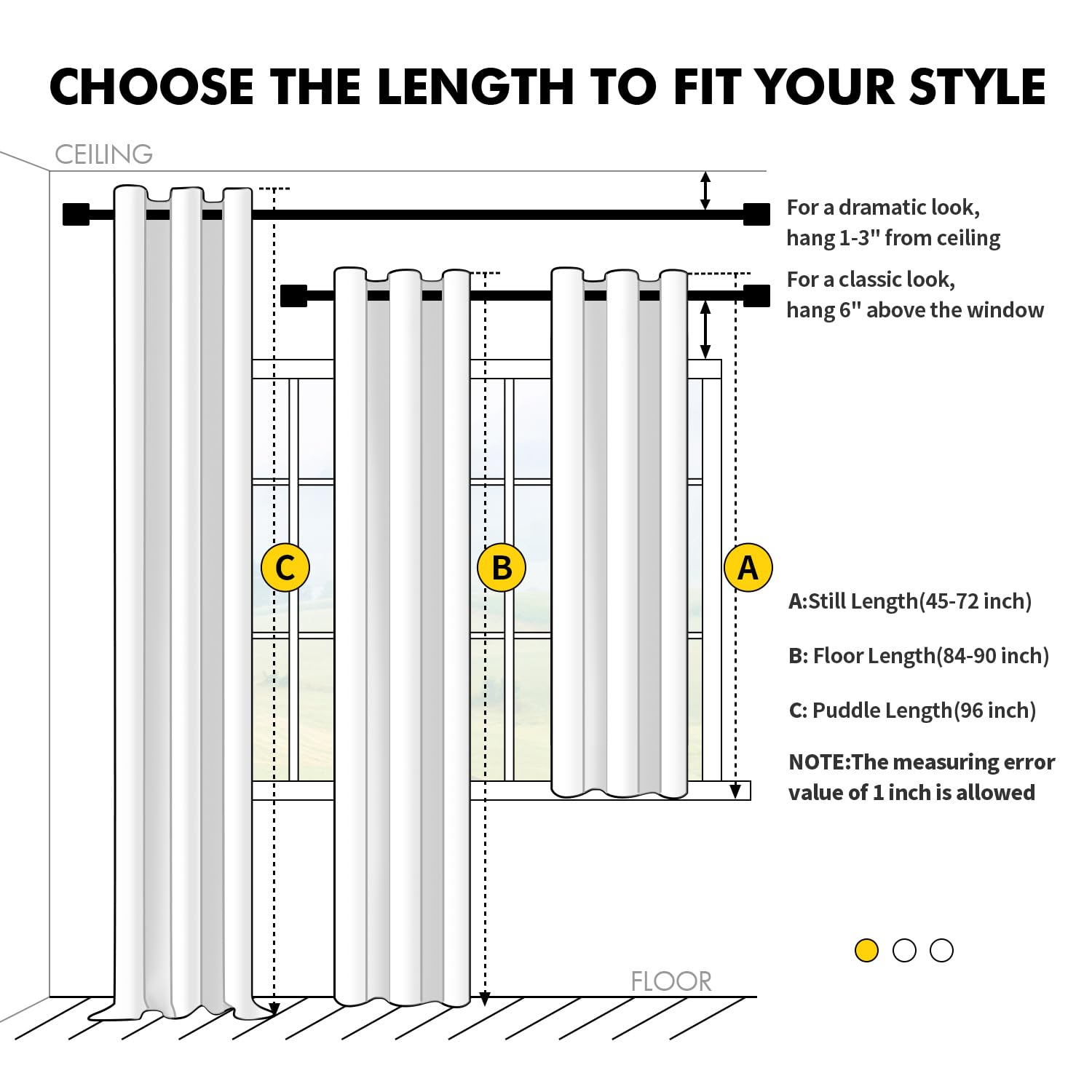 CHOOSE THE LENGTH TO FIT YOUR STYLE

CEILING

For a dramatic look, hang 1-3" from ceiling

For a classic look, hang 6" above the window

C

B

A

A:Still Length(45-72 inch)

B: Floor Length(84-90 inch)

C: Puddle Length(96 inch)

NOTE:The measuring error value of 1 inch is allowed

FLOOR