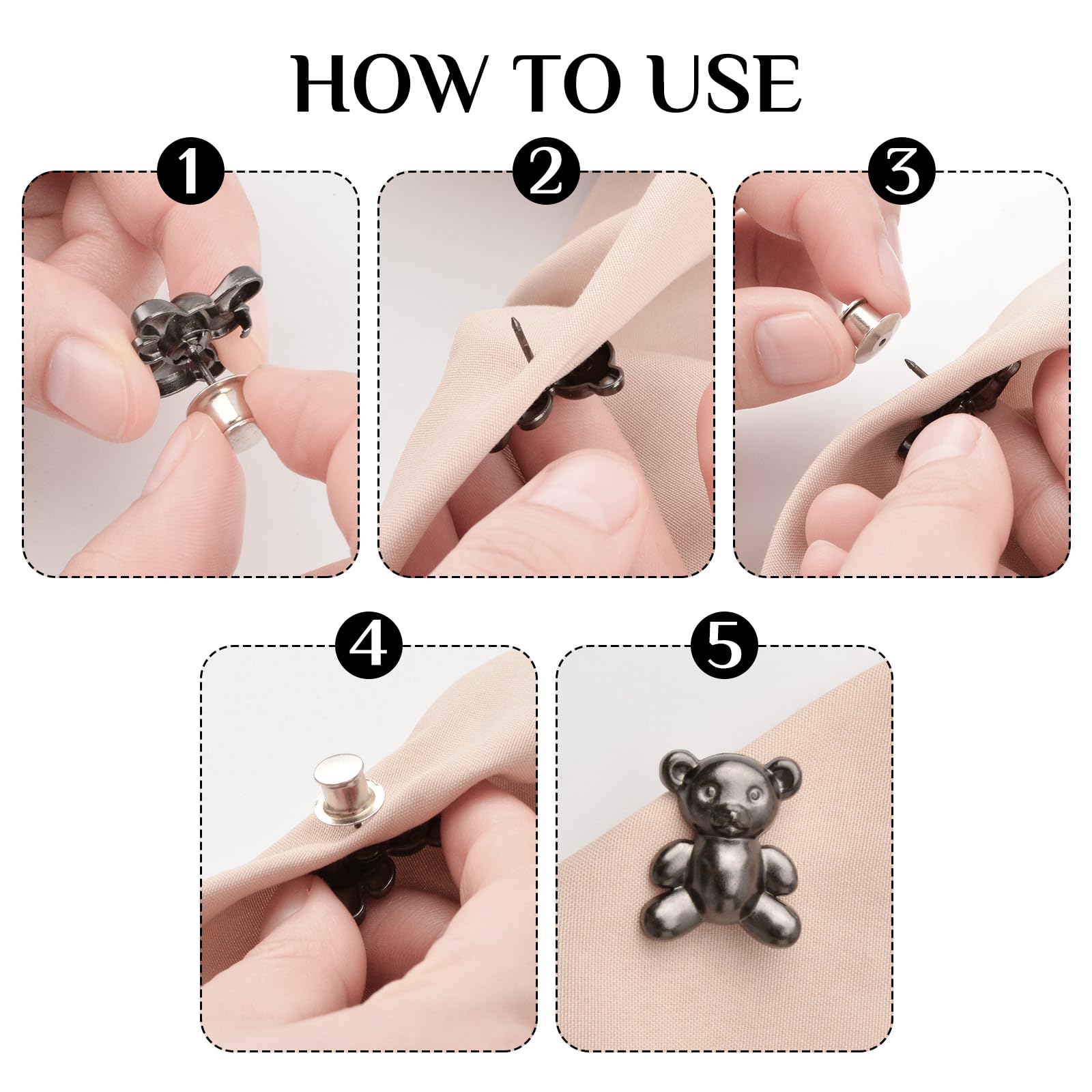 HOW TO USE

1

2

3

4

5