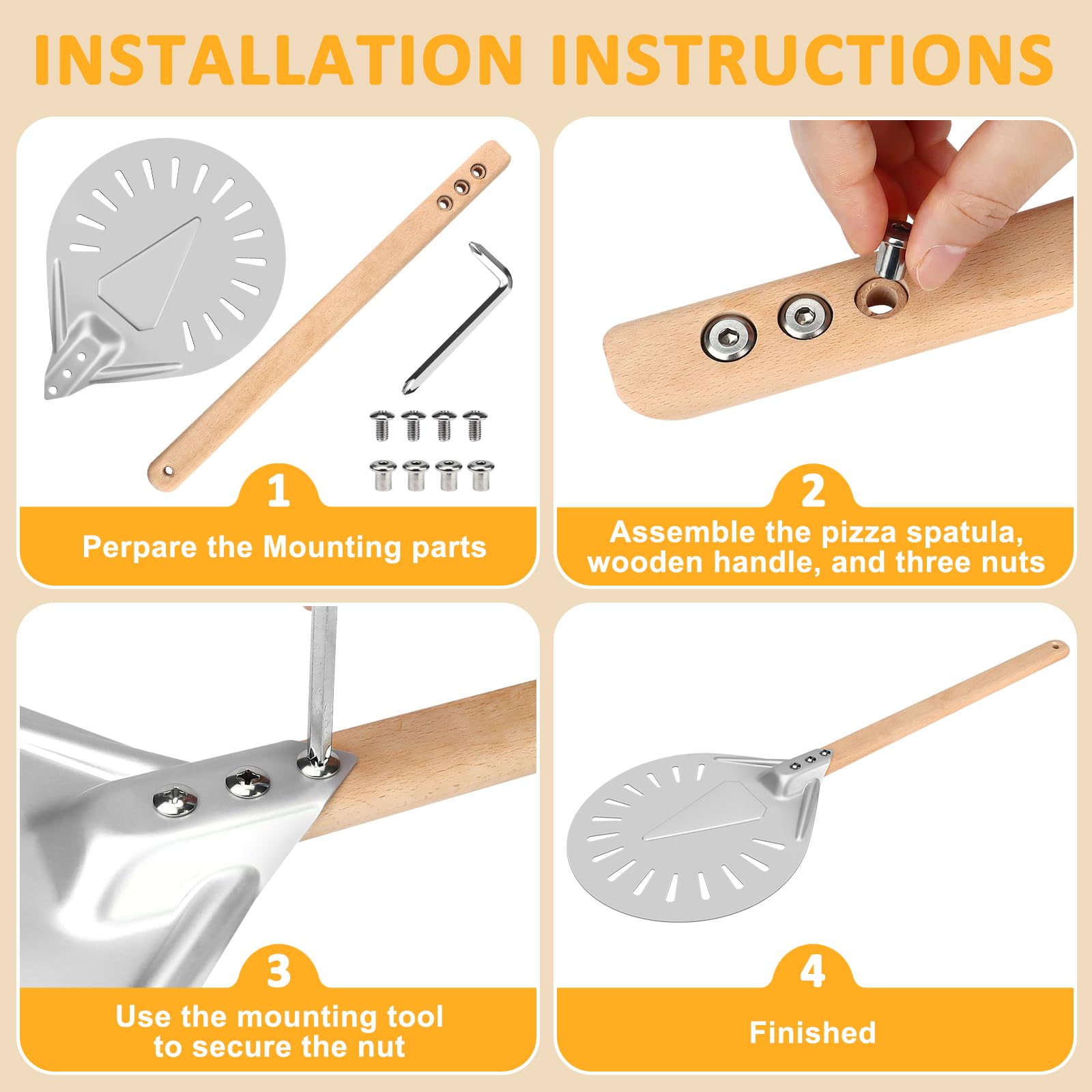 INSTALLATION INSTRUCTIONS

1
Perpare the Mounting parts

2
Assemble the pizza spatula, wooden handle, and three nuts

3
Use the mounting tool to secure the nut

4
Finished