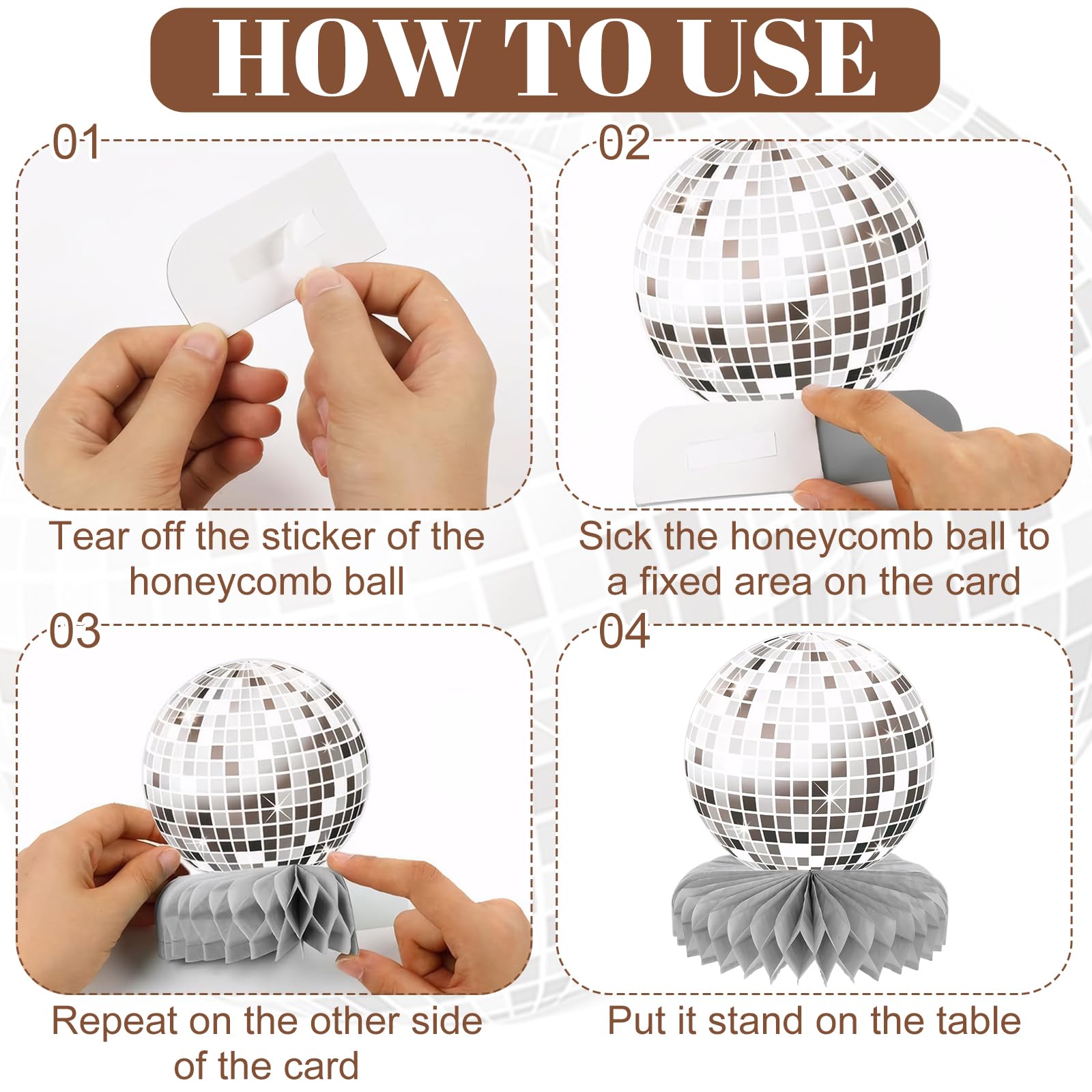 HOW TO USE

01

Tear off the sticker of the honeycomb ball

02

Sick the honeycomb ball to a fixed area on the card

03

Repeat on the other side of the card

04

Put it stand on the table