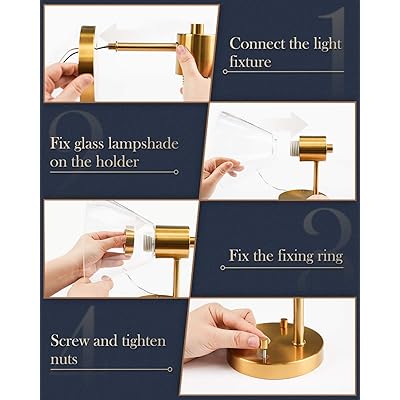 1

Connect the light fixture

2

Fix glass lampshade on the holder

3

Fix the fixing ring

4

Screw and tighten nuts