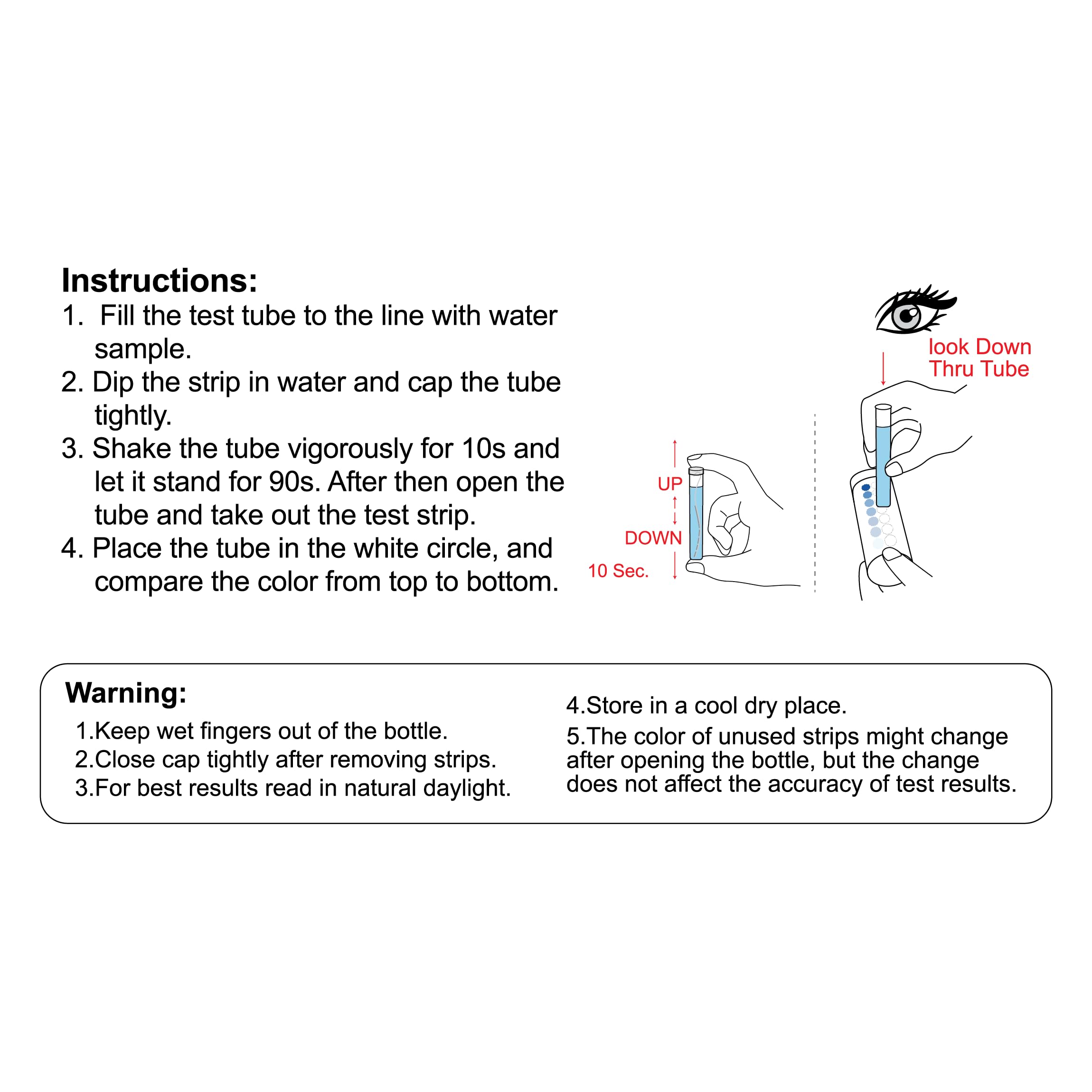 Instructions:
1. Fill the test tube to the line with water sample.
2. Dip the strip in water and cap the tube tightly.
3. Shake the tube vigorously for 10s and let it stand for 90s. After then open the tube and take out the test strip.
4. Place the tube in the white circle, and compare the color from top to bottom.

UP
DOWN
10 Sec.

look Down
Thru Tube

Warning:
1.Keep wet fingers out of the bottle.
2.Close cap tightly after removing strips.
3.For best results read in natural daylight.

4.Store in a cool dry place.
5.The color of unused strips might change after opening the bottle, but the change does not affect the accuracy of test results.