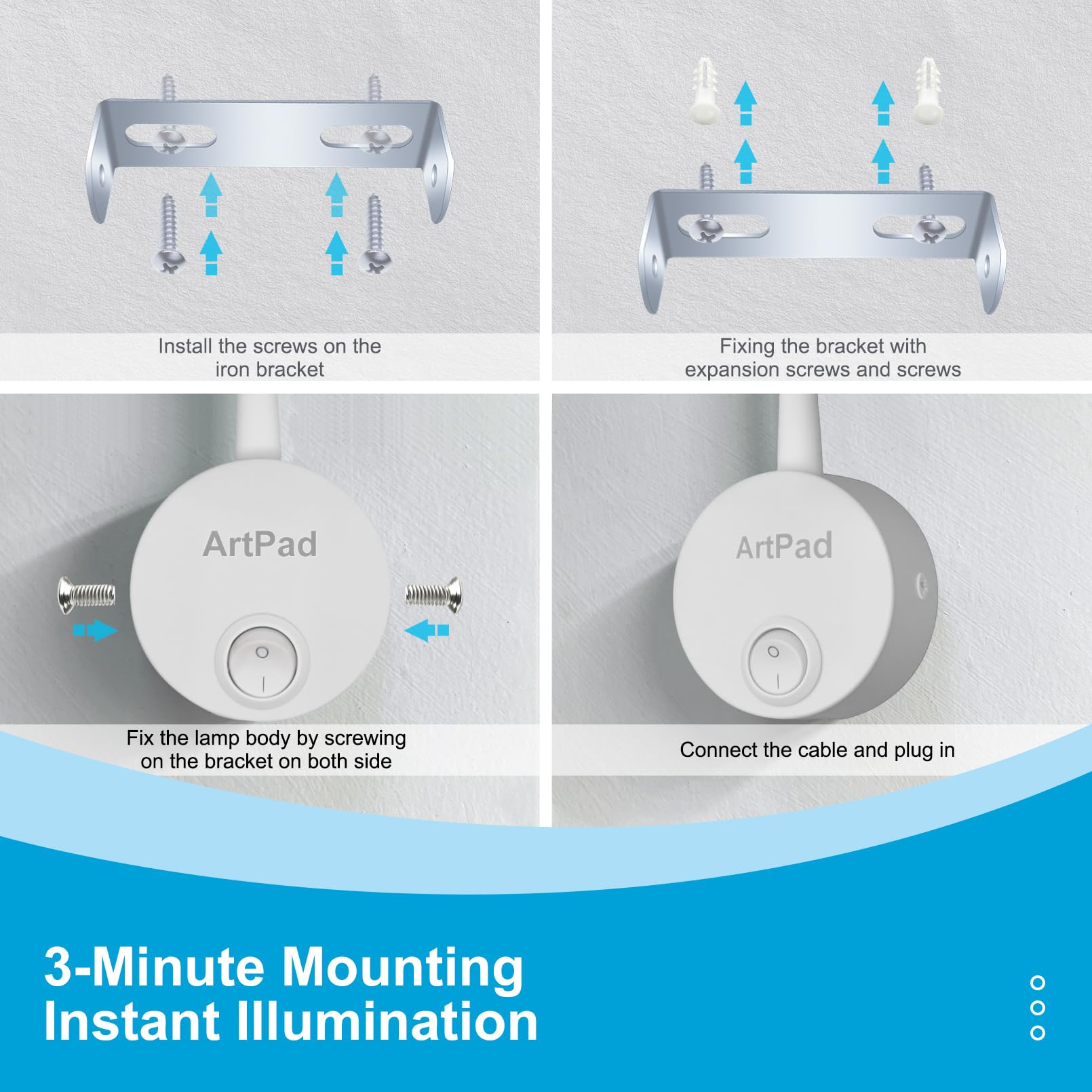 Install the screws on the iron bracket

Fixing the bracket with expansion screws and screws

ArtPad

Fix the lamp body by screwing on the bracket on both side

ArtPad

Connect the cable and plug in

3-Minute Mounting
Instant Illumination