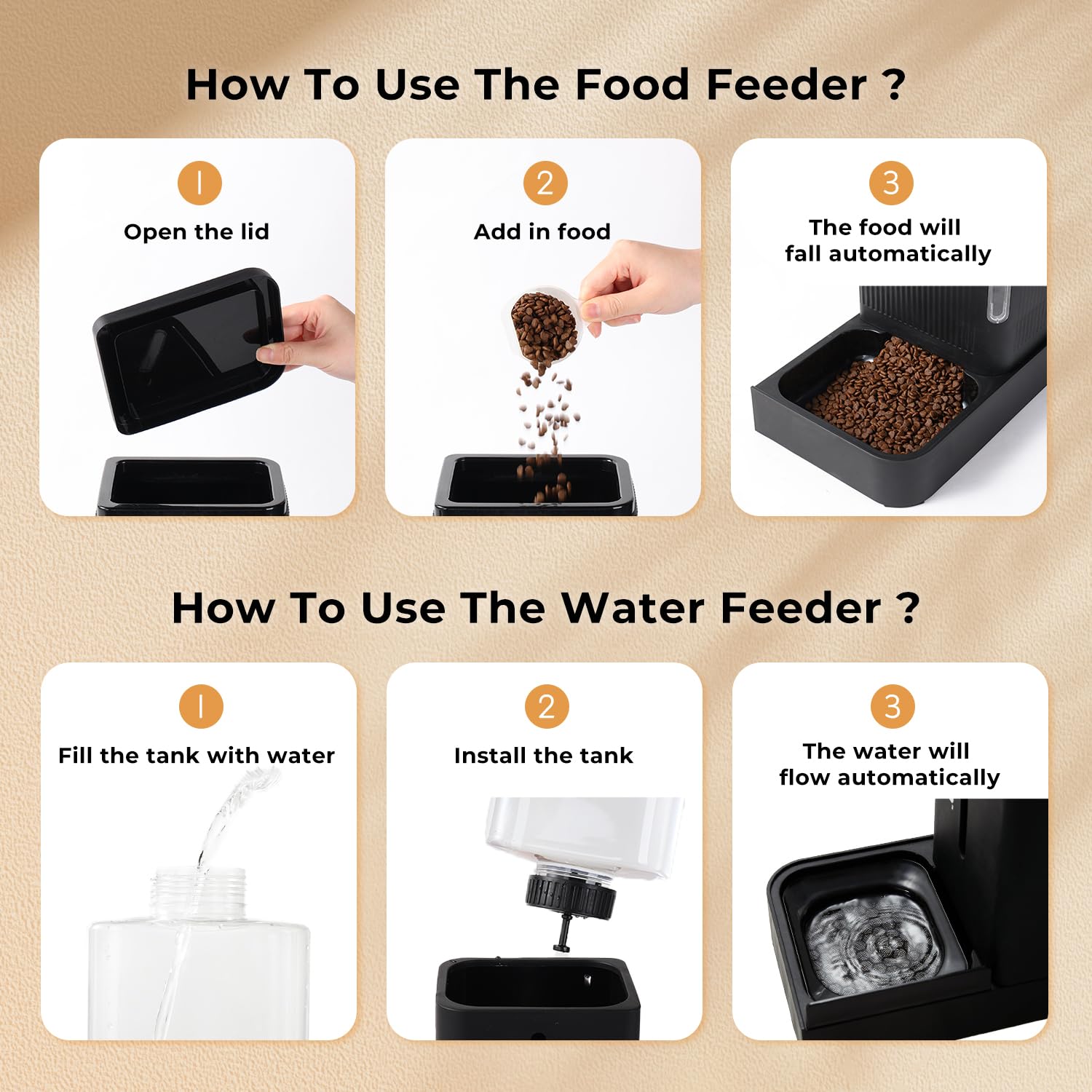 How To Use The Food Feeder ?

1
Open the lid

2
Add in food

3
The food will fall automatically

How To Use The Water Feeder ?

1
Fill the tank with water

2
Install the tank

3
The water will flow automatically