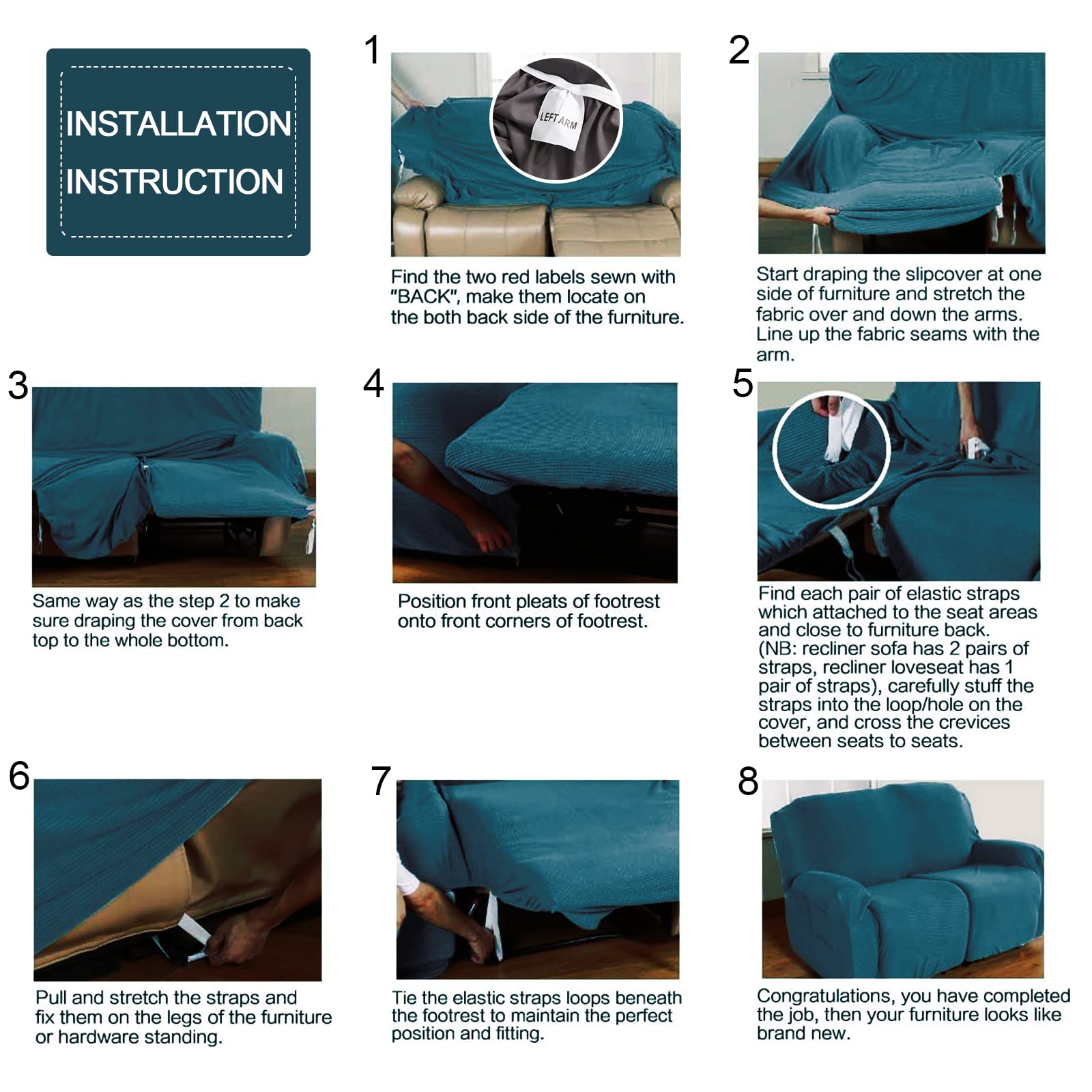 INSTALLATION INSTRUCTION

1

LEFT ARM

Find the two red labels sewn with "BACK", make them locate on the both back side of the furniture.

2

Start draping the slipcover at one side of furniture and stretch the fabric over and down the arms. Line up the fabric seams with the arm.

3

Same way as the step 2 to make sure draping the cover from back top to the whole bottom.

4

Position front pleats of footrest onto front corners of footrest.

5

Find each pair of elastic straps which attached to the seat areas and close to furniture back. (NB: recliner sofa has 2 pairs of straps, recliner loveseat has 1 pair of straps), carefully stuff the straps into the loop/hole on the cover, and cross the crevices between seats to seats.

6

Pull and stretch the straps and fix them on the legs of the furniture or hardware standing.

7

Tie the elastic straps loops beneath the footrest to maintain the perfect position and fitting.

8

Congratulations, you have completed the job, then your furniture looks like brand new.