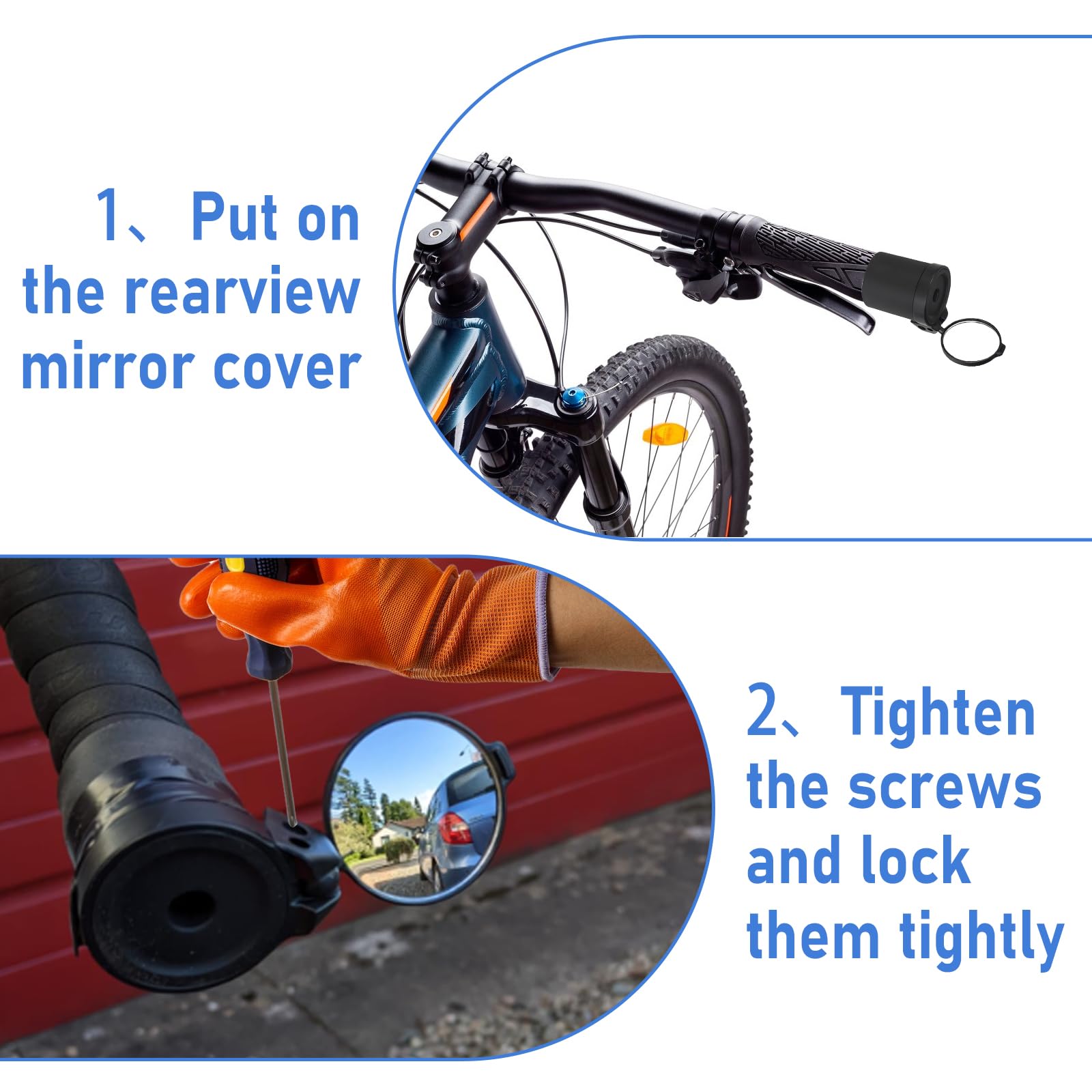 1、Put on the rearview mirror cover

2、Tighten the screws and lock them tightly