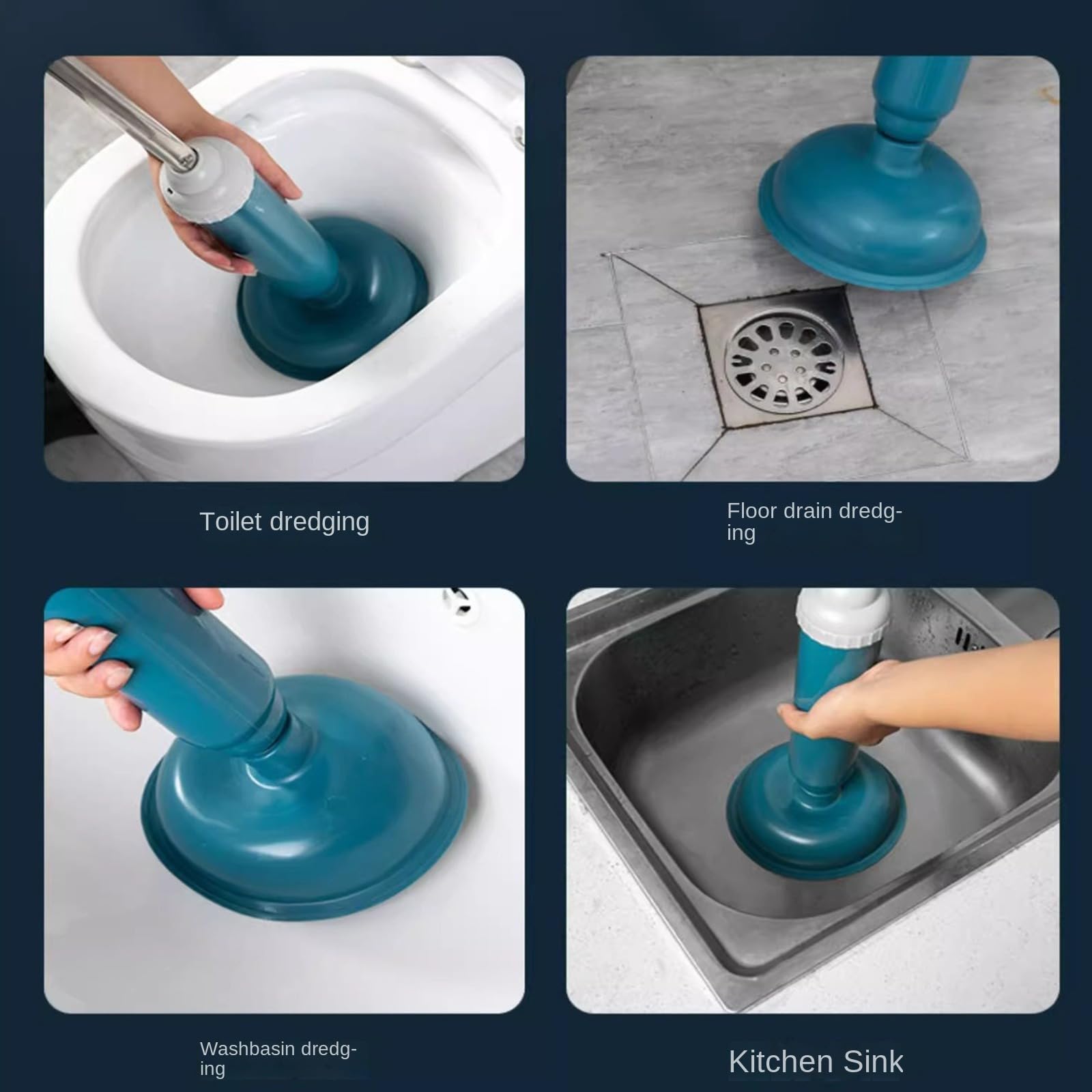 Toilet dredging

Floor drain dredging

Washbasin dredging

Kitchen Sink