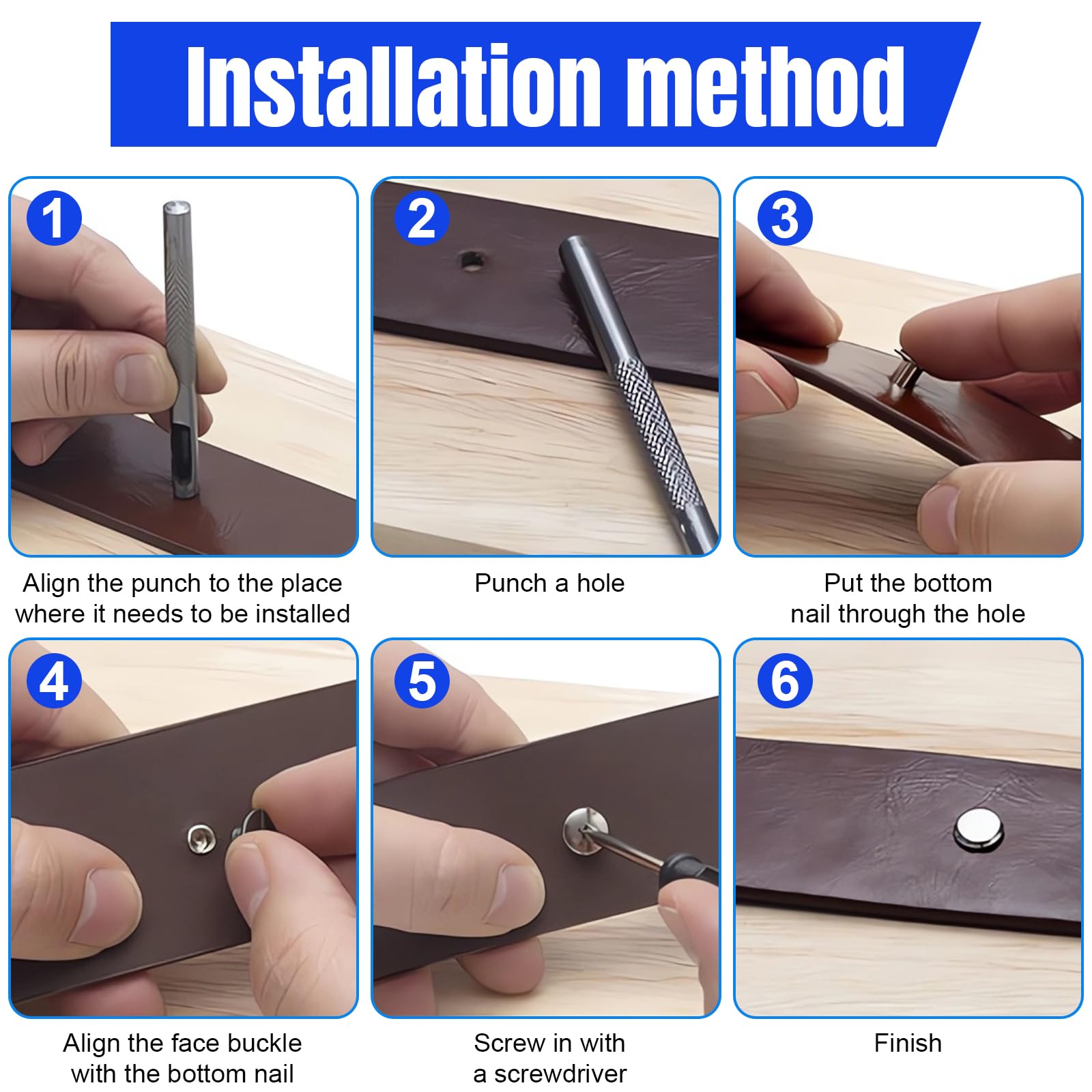 Installation method

1

Align the punch to the place where it needs to be installed

2

Punch a hole

3

Put the bottom nail through the hole

4

Align the face buckle with the bottom nail

5

Screw in with a screwdriver

6

Finish