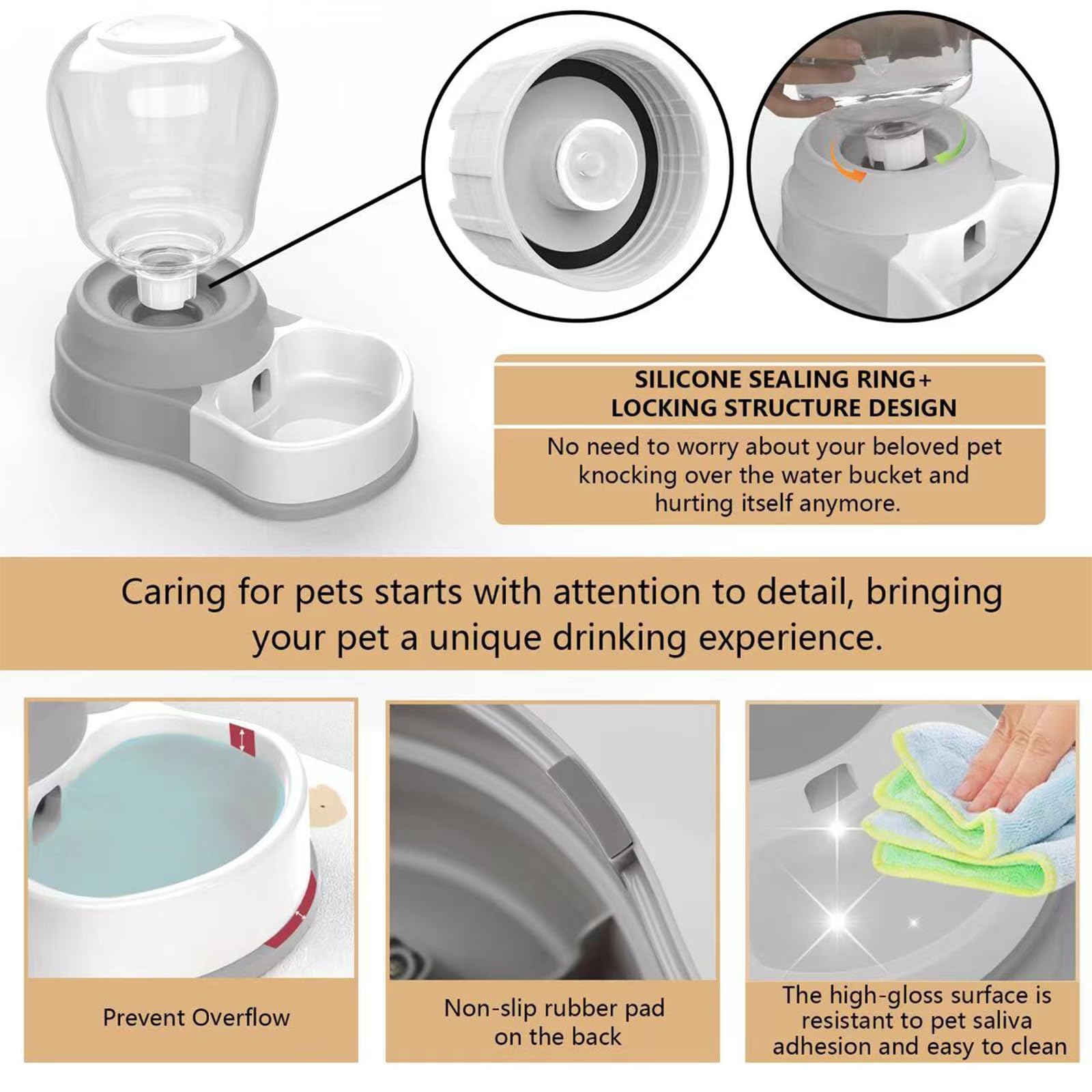 SILICONE SEALING RING+
LOCKING STRUCTURE DESIGN

No need to worry about your beloved pet knocking over the water bucket and hurting itself anymore.

Caring for pets starts with attention to detail, bringing your pet a unique drinking experience.

Prevent Overflow

Non-slip rubber pad on the back

The high-gloss surface is resistant to pet saliva adhesion and easy to clean