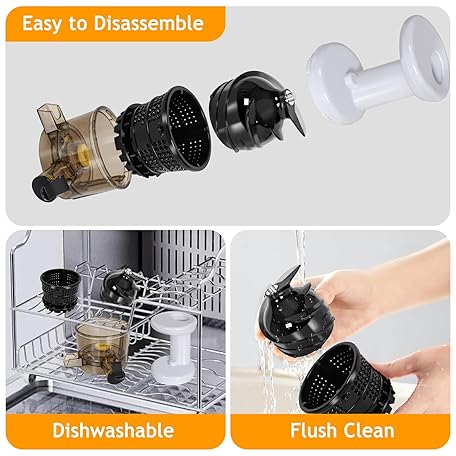 Easy to Disassemble

Dishwashable

Flush Clean