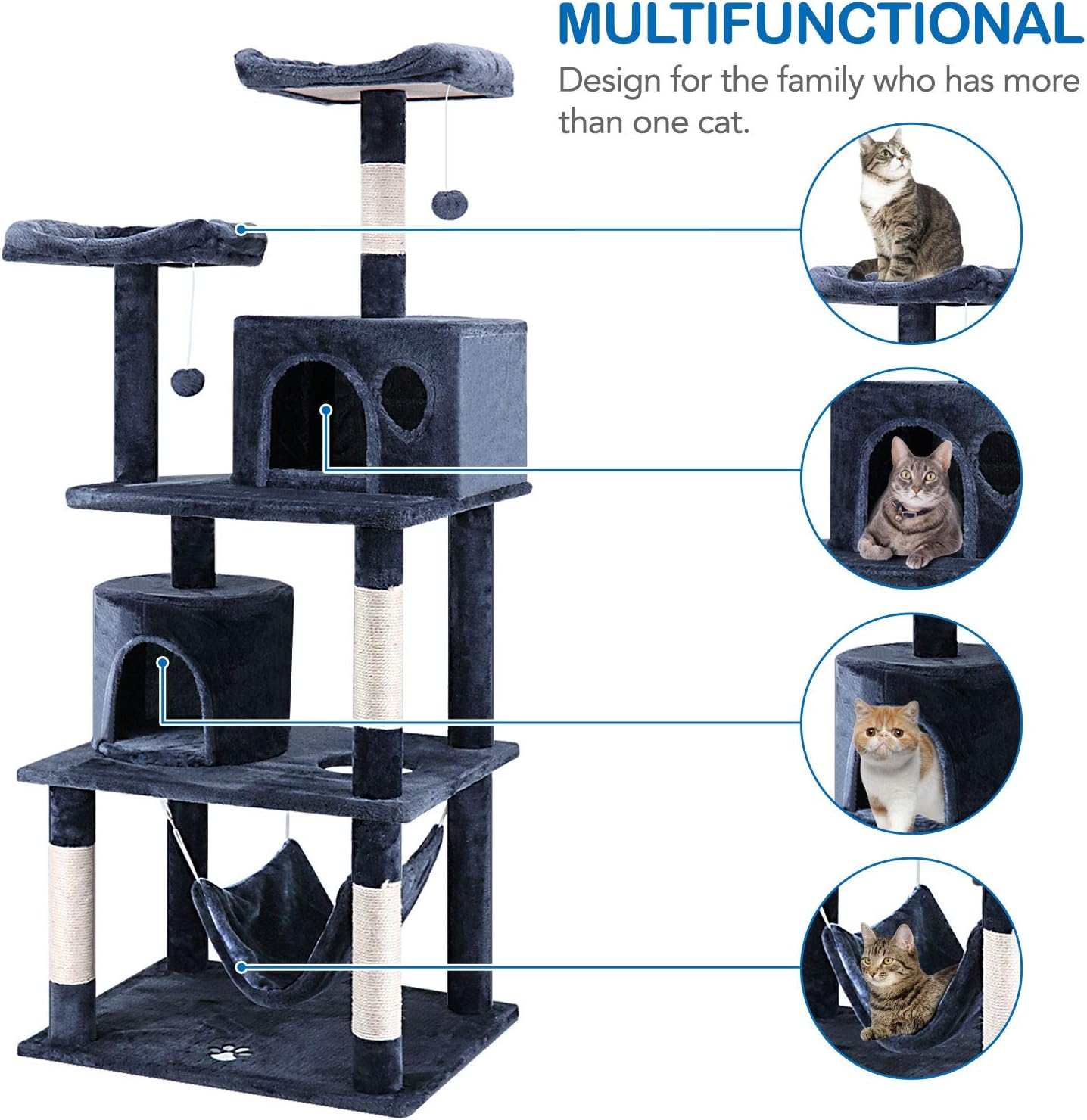 MULTIFUNCTIONAL

Design for the family who has more than one cat.