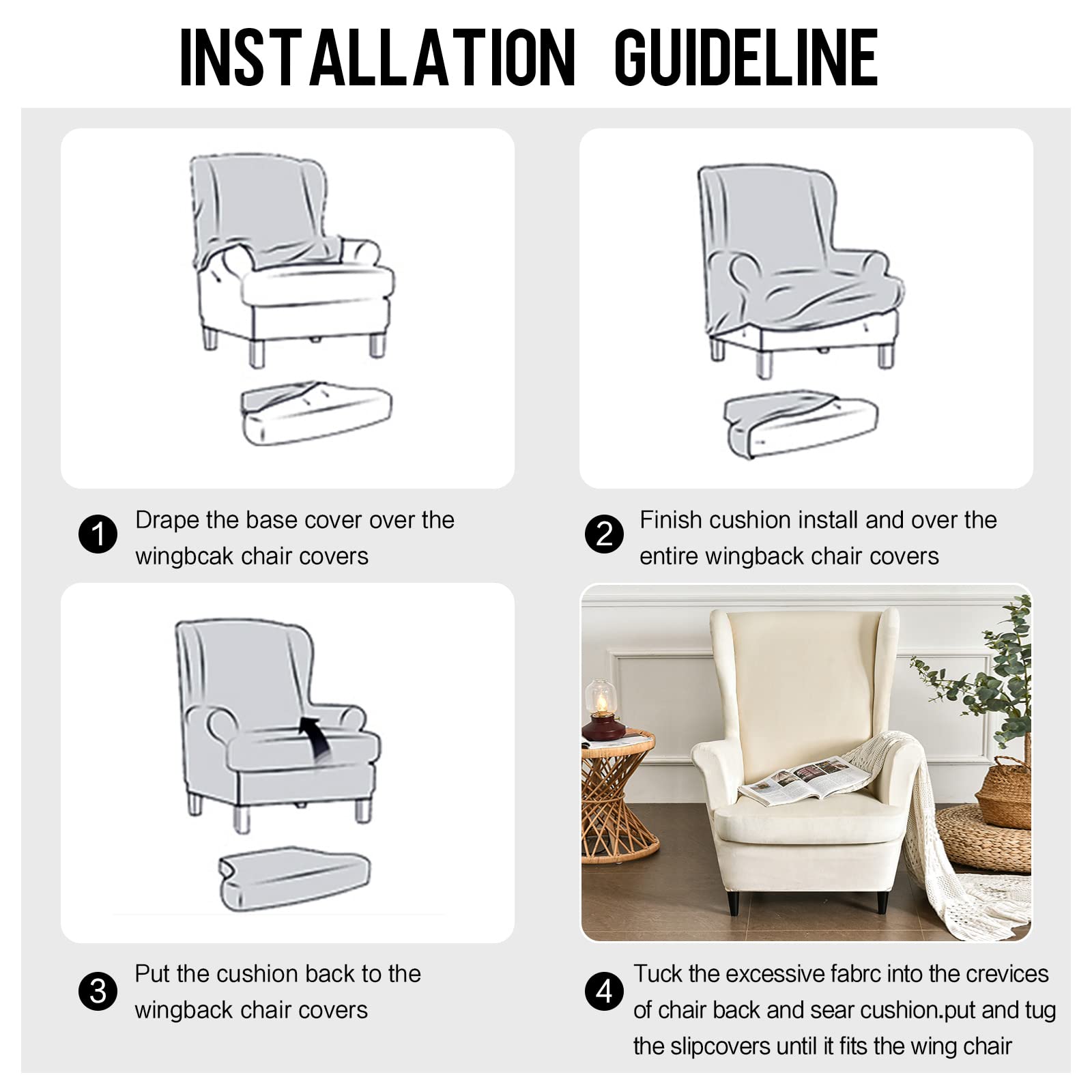 INSTALLATION GUIDELINE

1 Drape the base cover over the wingbcak chair covers

2 Finish cushion install and over the entire wingback chair covers

3 Put the cushion back to the wingback chair covers

4 Tuck the excessive fabrc into the crevices of chair back and sear cushion.put and tug the slipcovers until it fits the wing chair